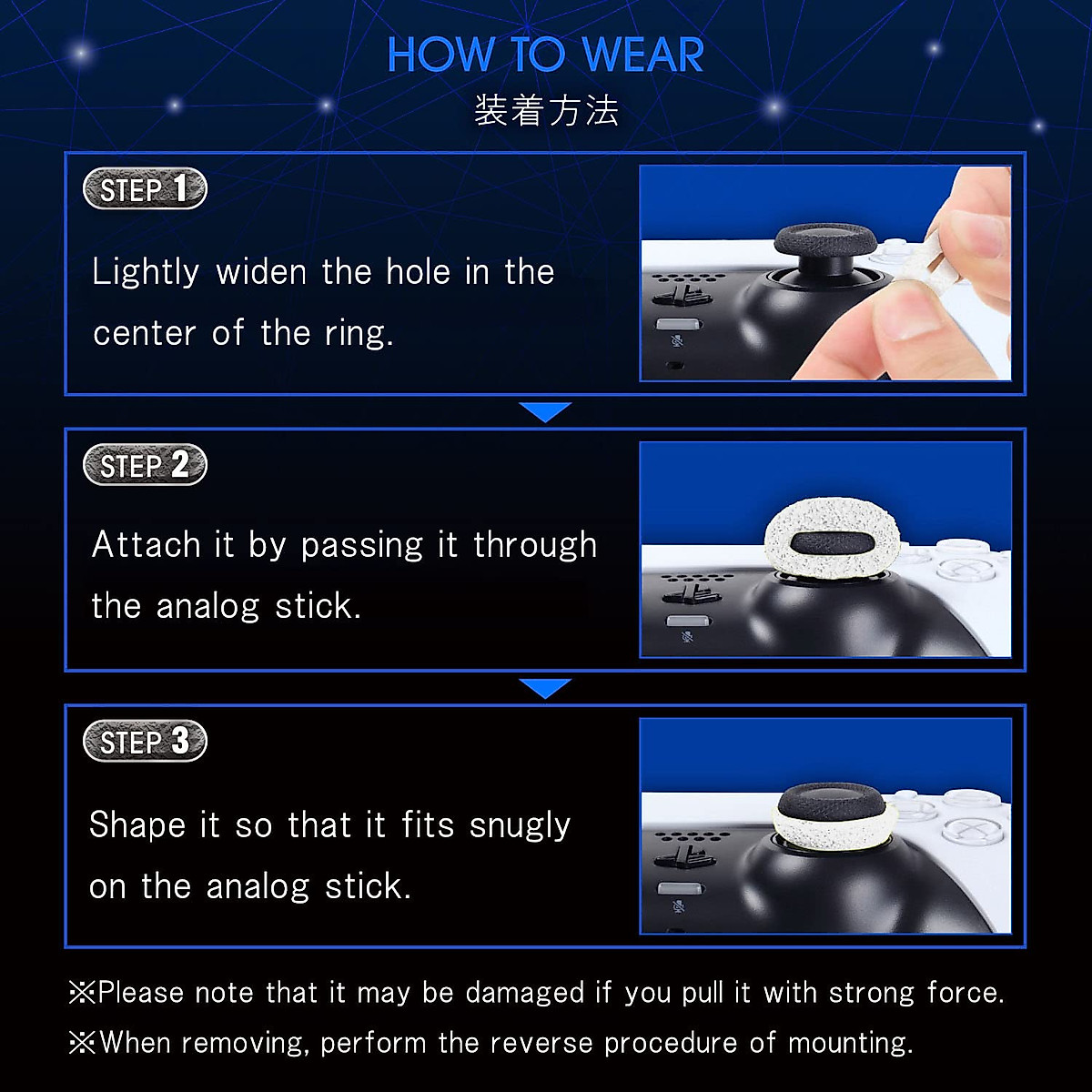 HOW TO WEAR
装着方法

STEP 1
Lightly widen the hole in the center of the ring.

STEP 2
Attach it by passing it through the analog stick.

STEP 3
Shape it so that it fits snugly on the analog stick.

※Please note that it may be damaged if you pull it with strong force.
※When removing, perform the reverse procedure of mounting.