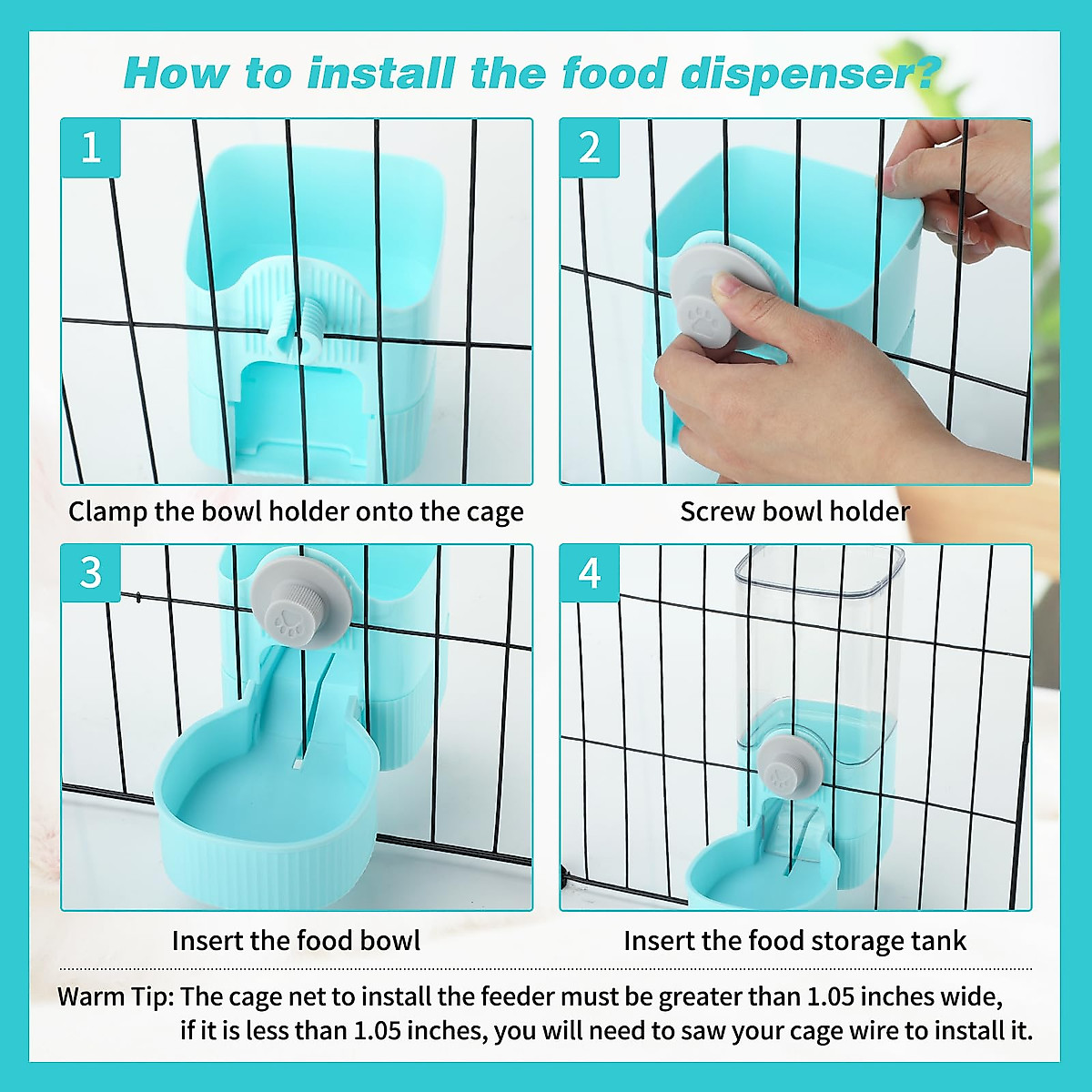 How to install the food dispenser?

1

Clamp the bowl holder onto the cage

2

Screw bowl holder

3

Insert the food bowl

4

Insert the food storage tank

Warm Tip: The cage net to install the feeder must be greater than 1.05 inches wide, if it is less than 1.05 inches, you will need to saw your cage wire to install it.