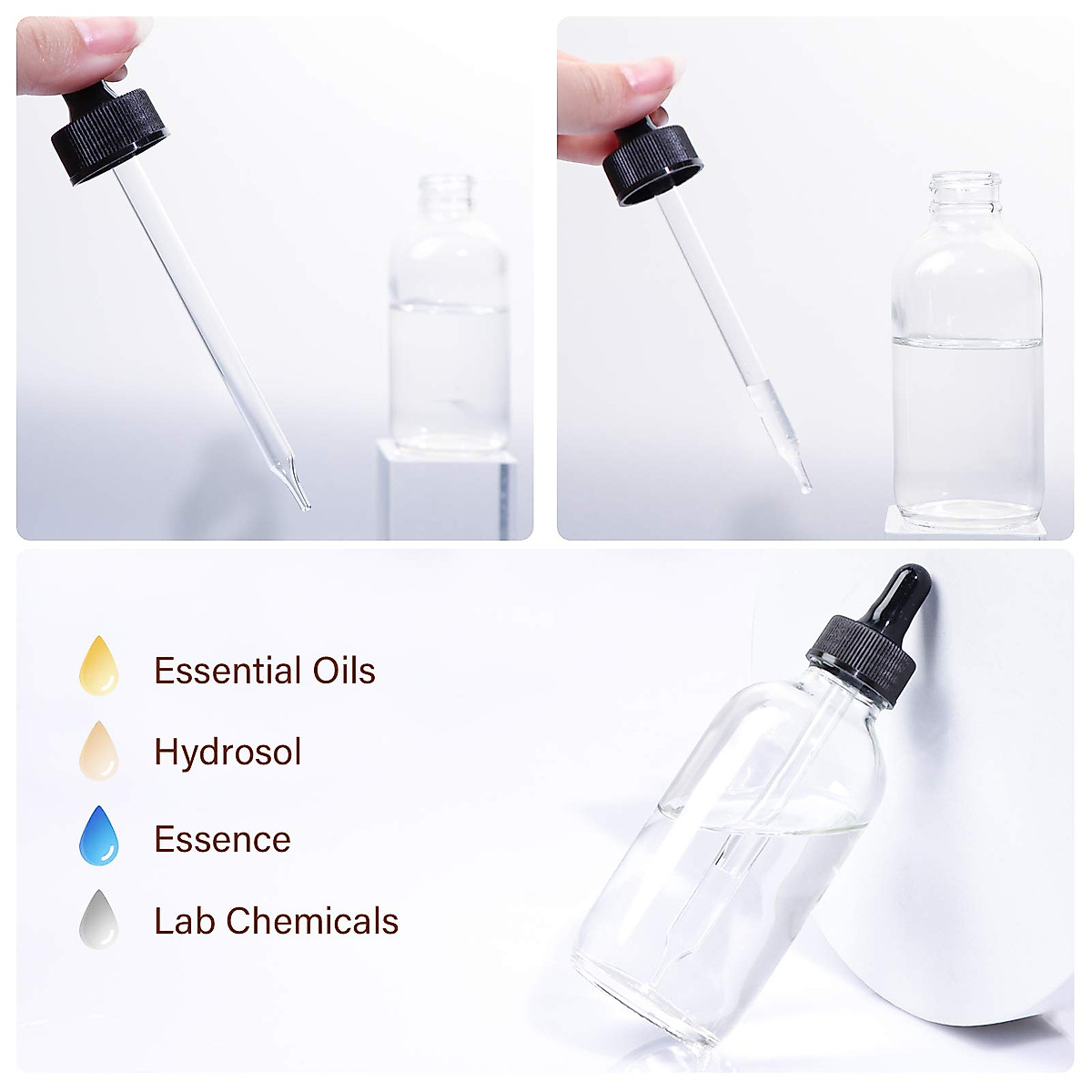 Essential Oils

Hydrosol

Essence

Lab Chemicals