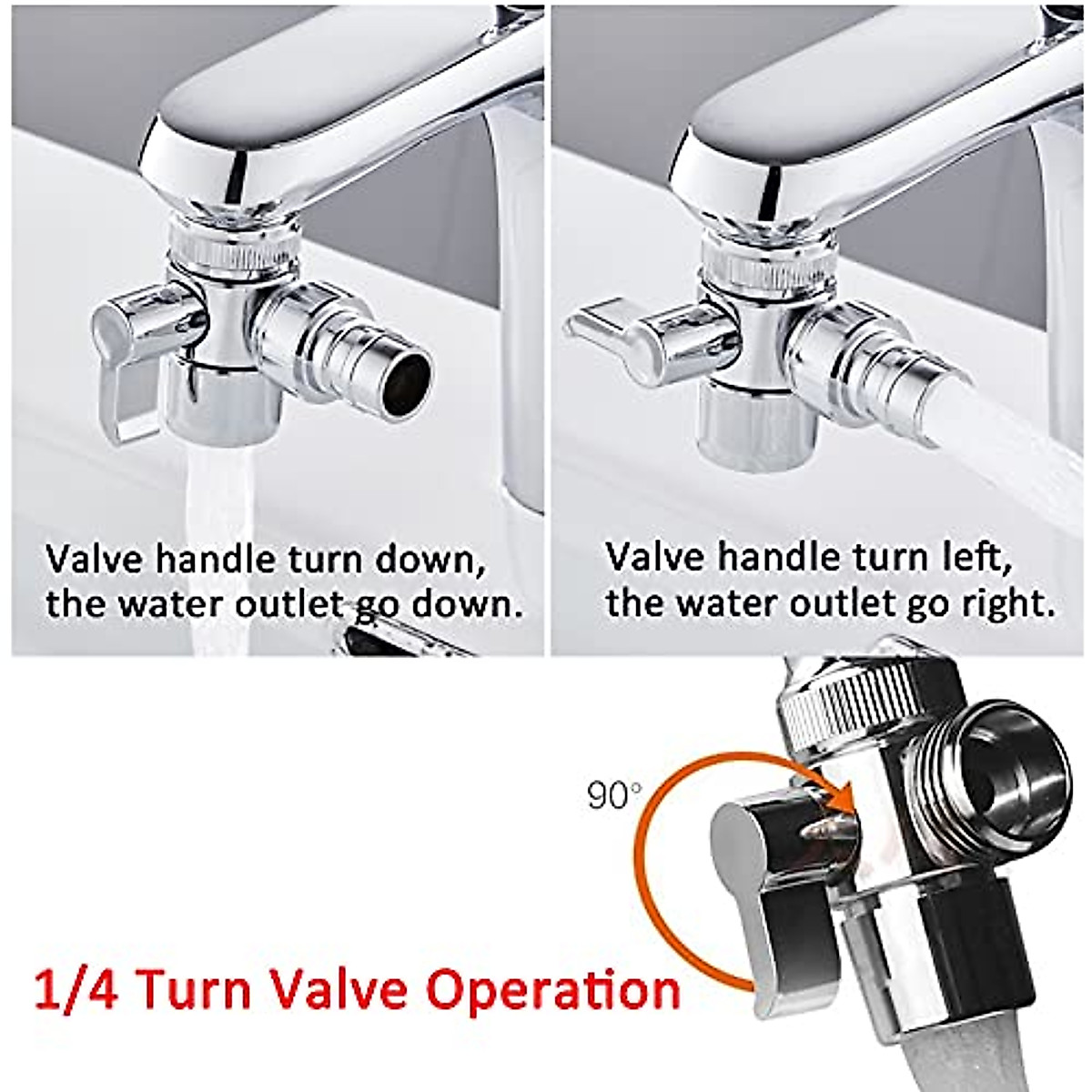 Valve handle turn down, the water outlet go down.

Valve handle turn left, the water outlet go right.

90°

1/4 Turn Valve Operation