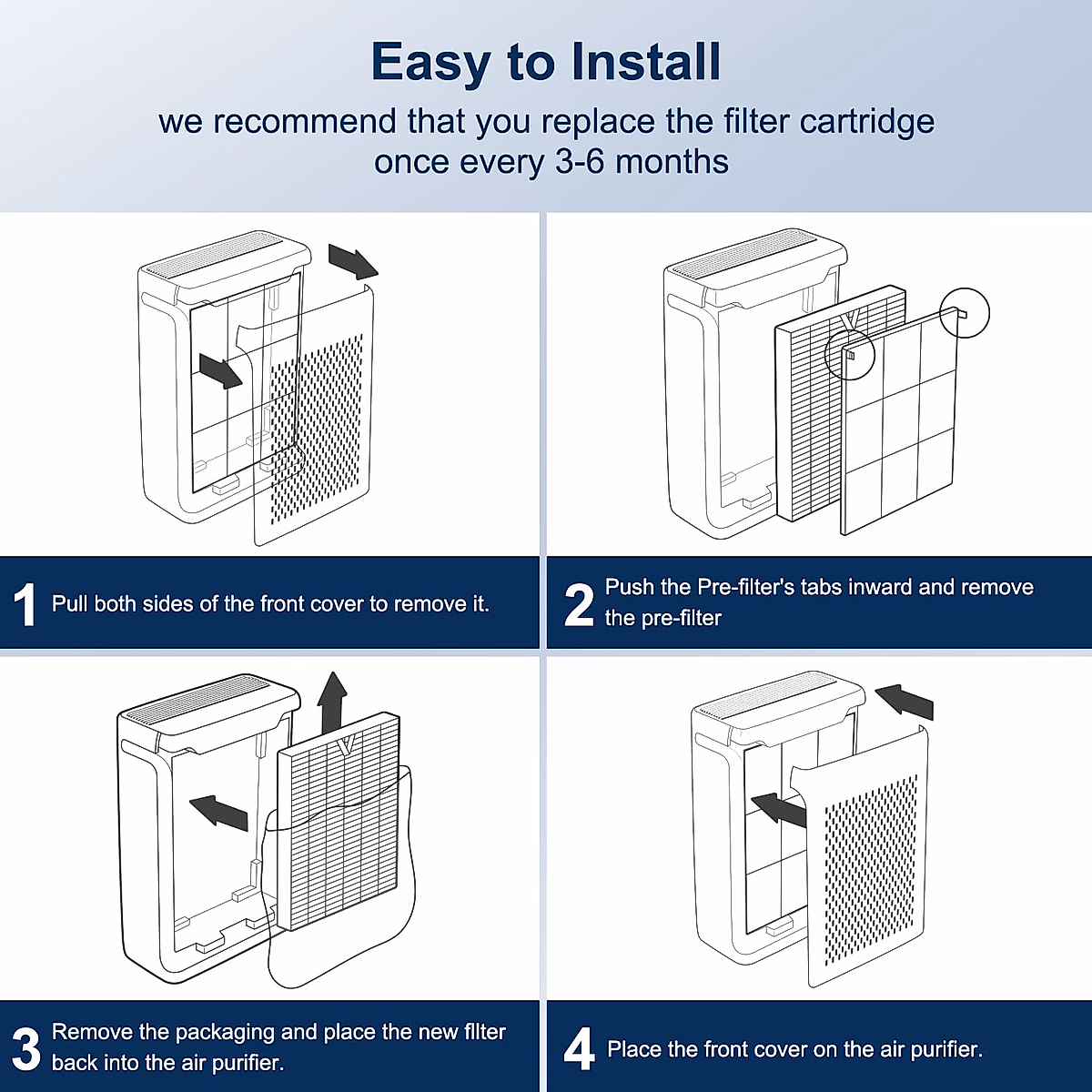 Easy to Install

we recommend that you replace the filter cartridge once every 3-6 months

1 Pull both sides of the front cover to remove it.

2 Push the Pre-filter's tabs inward and remove the pre-filter

3 Remove the packaging and place the new filter back into the air purifier.

4 Place the front cover on the air purifier.