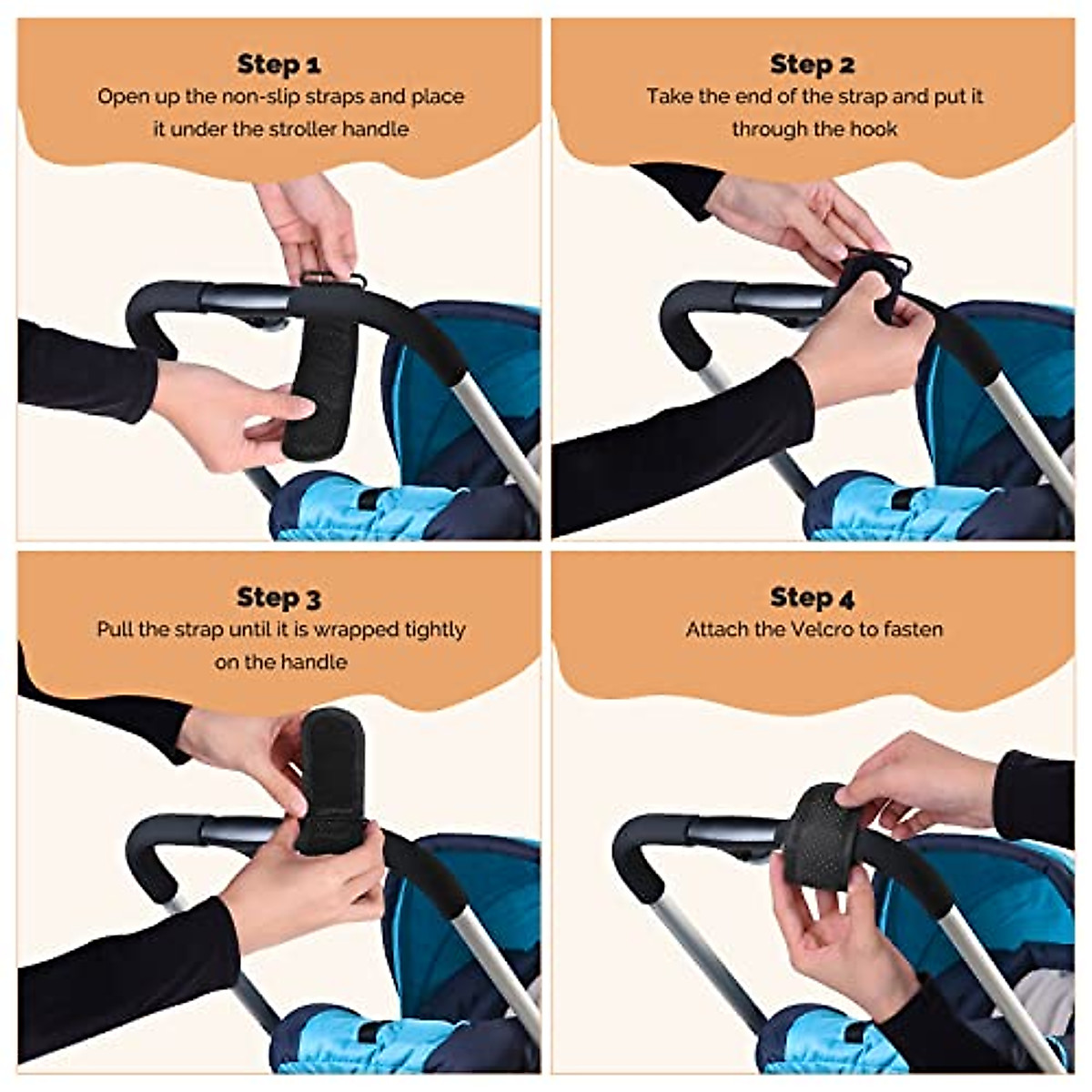 Step 1
Open up the non-slip straps and place it under the stroller handle

Step 2
Take the end of the strap and put it through the hook

Step 3
Pull the strap until it is wrapped tightly on the handle

Step 4
Attach the Velcro to fasten