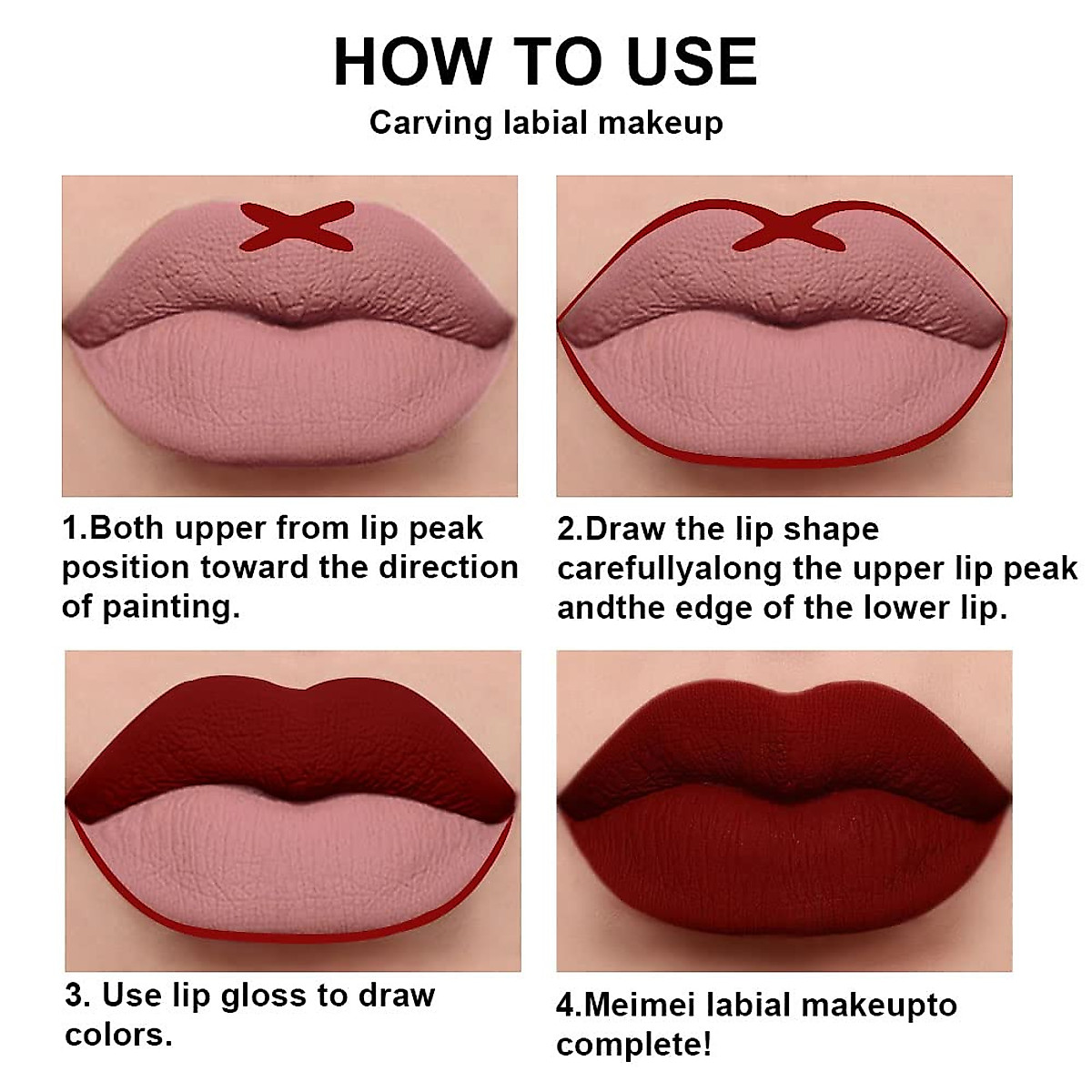 HOW TO USE

Carving labial makeup

1.Both upper from lip peak position toward the direction of painting.

2.Draw the lip shape carefullyalong the upper lip peak andthe edge of the lower lip.

3. Use lip gloss to draw colors.

4.Meimei labial makeupto complete!