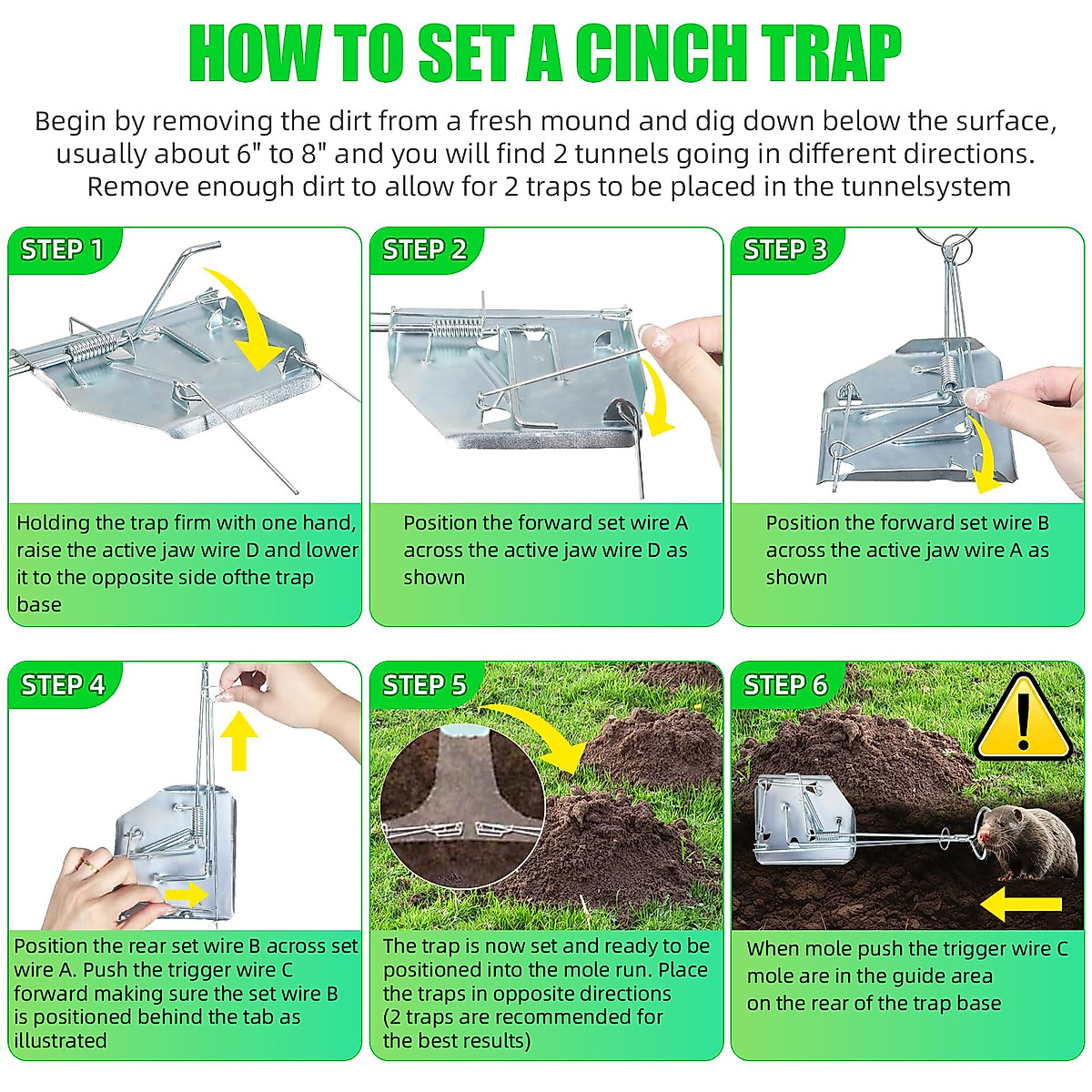 HOW TO SET A CINCH TRAP

Begin by removing the dirt from a fresh mound and dig down below the surface, usually about 6" to 8" and you will find 2 tunnels going in different directions. Remove enough dirt to allow for 2 traps to be placed in the tunnelsystem

STEP 1

Holding the trap firm with one hand, raise the active jaw wire D and lower it to the opposite side ofthe trap base

STEP 2

Position the forward set wire A across the active jaw wire D as shown

STEP 3

Position the forward set wire B across the active jaw wire A as shown

STEP 4

Position the rear set wire B across set wire A. Push the trigger wire C forward making sure the set wire B is positioned behind the tab as illustrated

STEP 5

The trap is now set and ready to be positioned into the mole run. Place the traps in opposite directions (2 traps are recommended for the best results)

STEP 6

When mole push the trigger wire C mole are in the guide area on the rear of the trap base