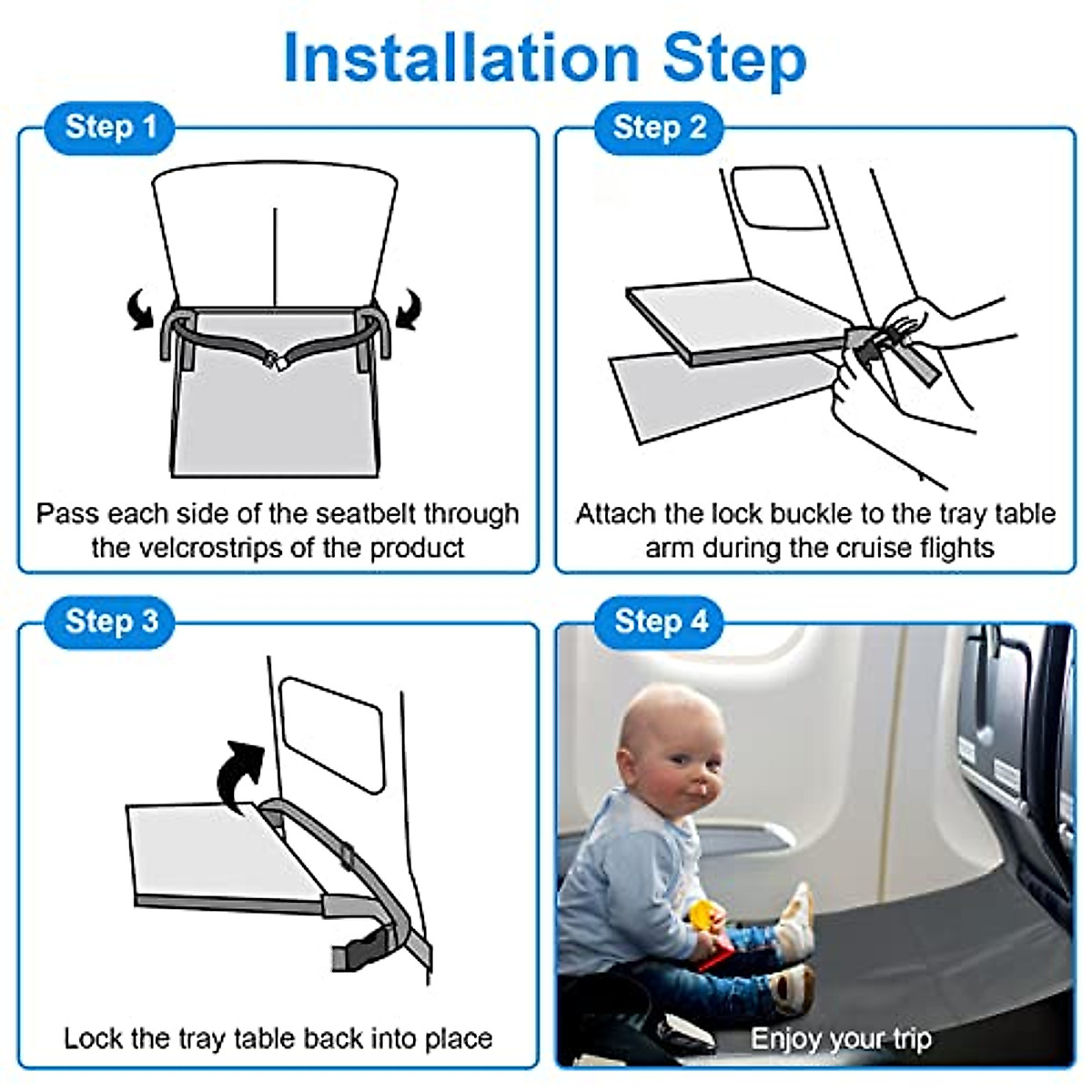 Installation Step

Step 1

Pass each side of the seatbelt through the velcrostrips of the product

Step 2

Attach the lock buckle to the tray table arm during the cruise flights

Step 3

Lock the tray table back into place

Step 4

Enjoy your trip