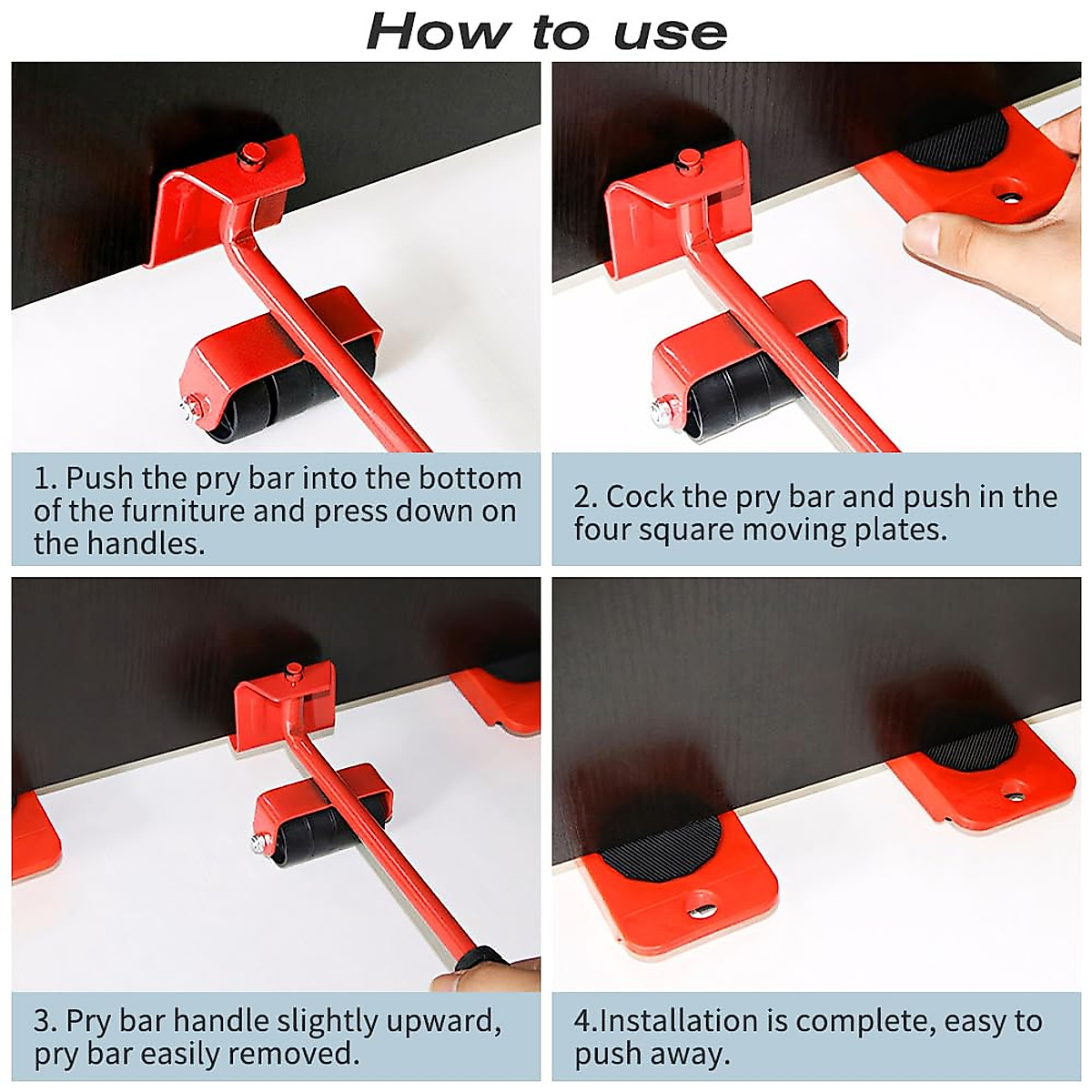 How to use

1. Push the pry bar into the bottom of the furniture and press down on the handles.

2. Cock the pry bar and push in the four square moving plates.

3. Pry bar handle slightly upward, pry bar easily removed.

4.Installation is complete, easy to push away.