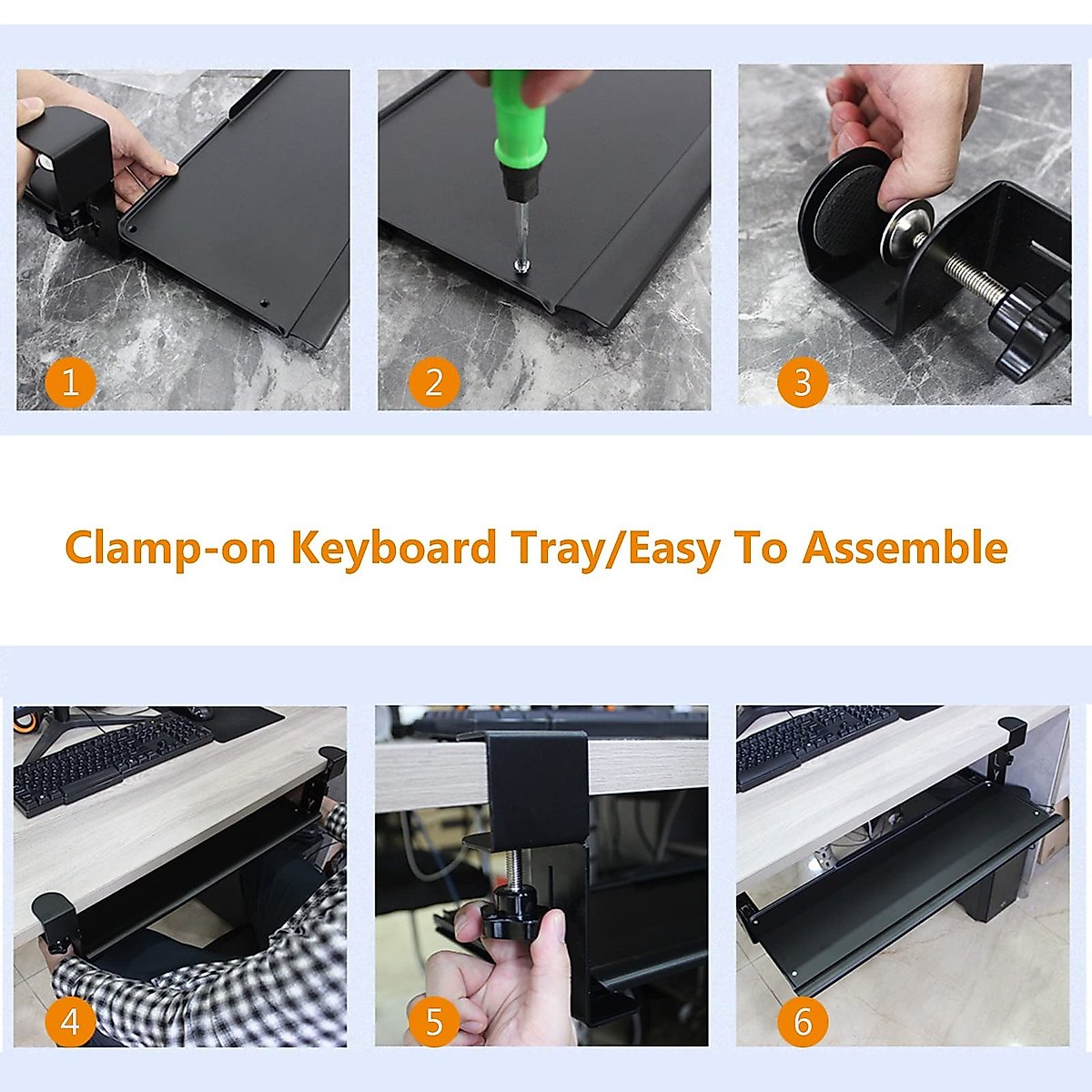 1

2

3

Clamp-on Keyboard Tray/Easy To Assemble

4

5

6