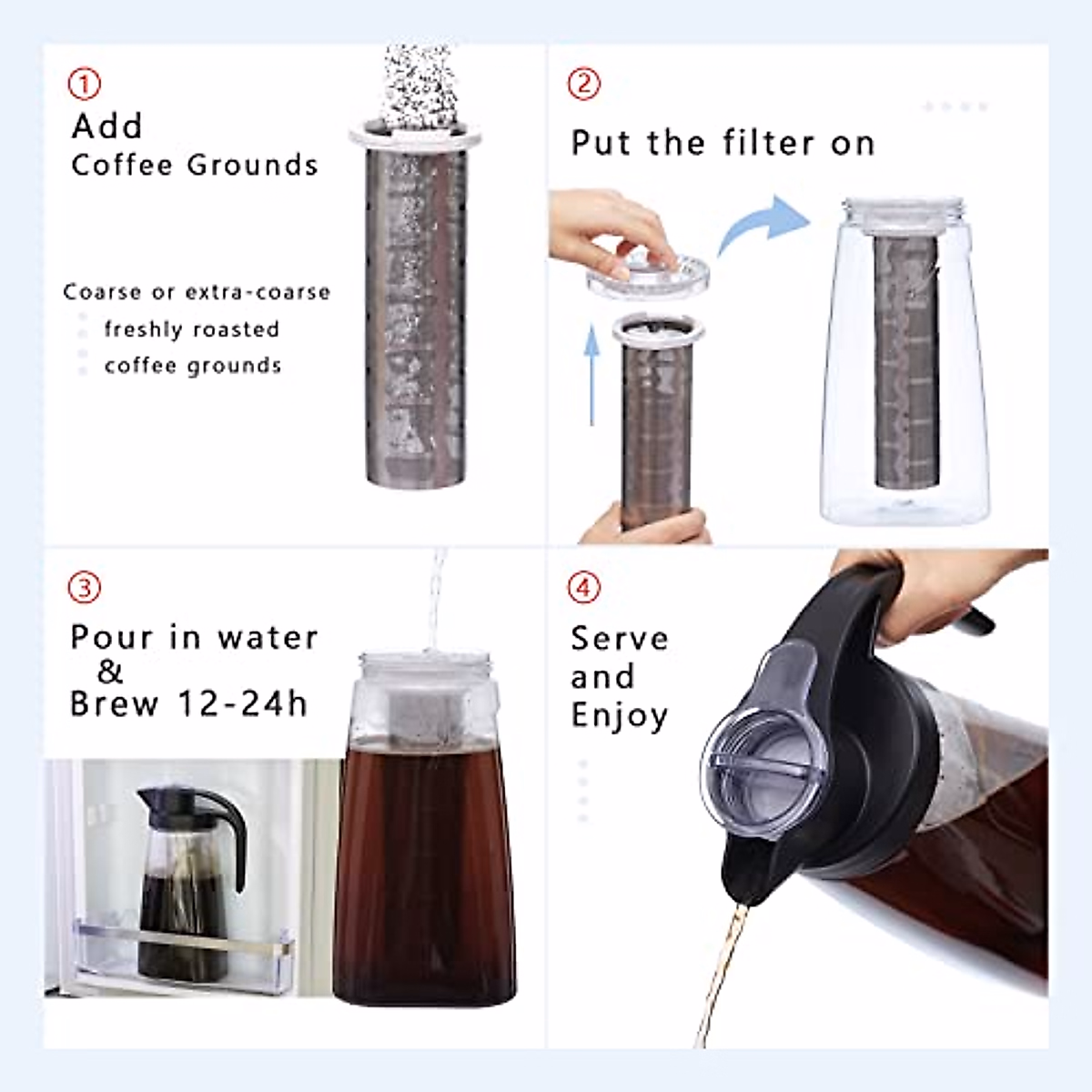 ①
Add
Coffee Grounds

Coarse or extra-coarse
freshly roasted
coffee grounds

②
Put the filter on

③
Pour in water
&
Brew 12-24h

④
Serve
and
Enjoy