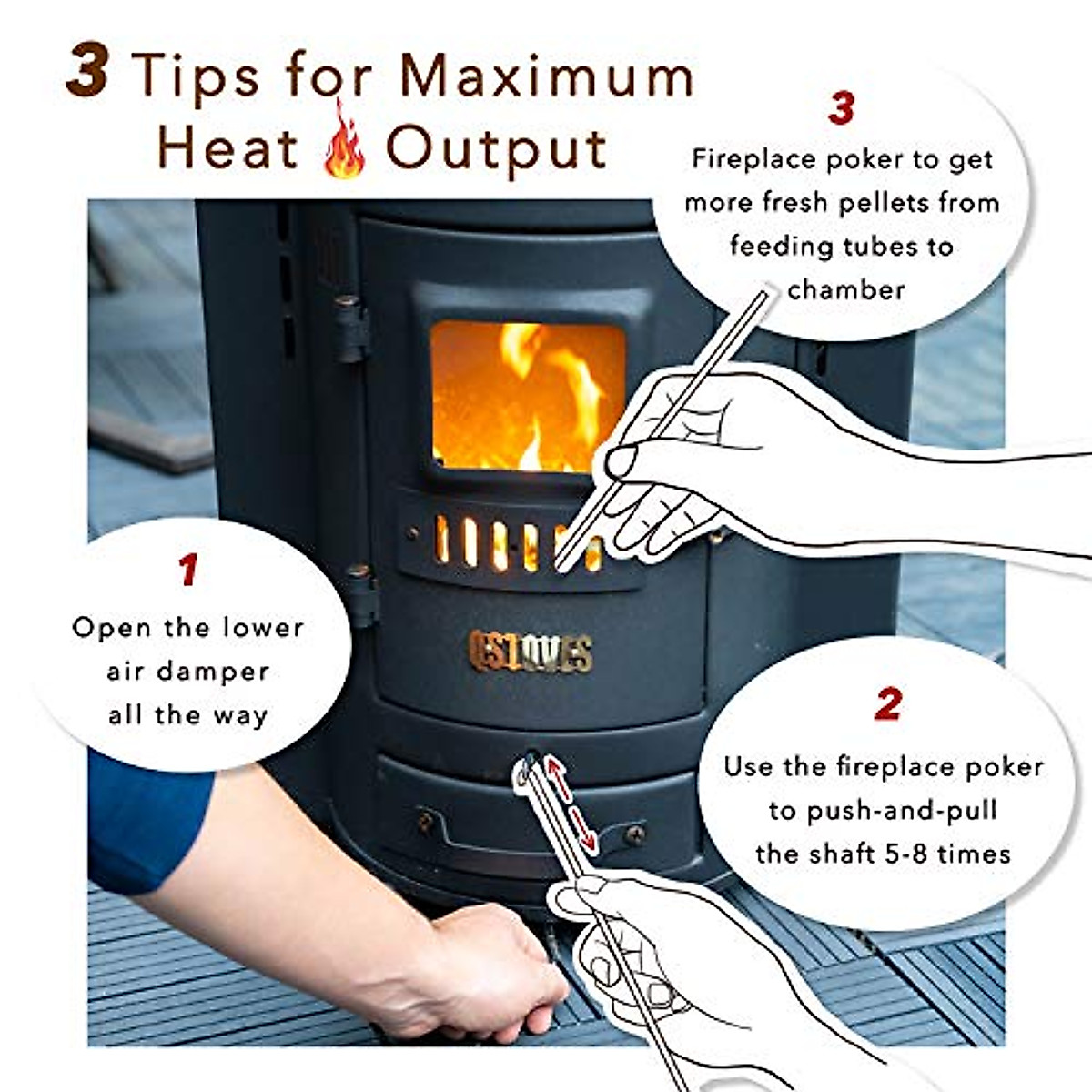 3 Tips for Maximum Heat Output

3
Fireplace poker to get more fresh pellets from feeding tubes to chamber

1
Open the lower air damper all the way

QSTOVES

2
Use the fireplace poker to push-and-pull the shaft 5-8 times