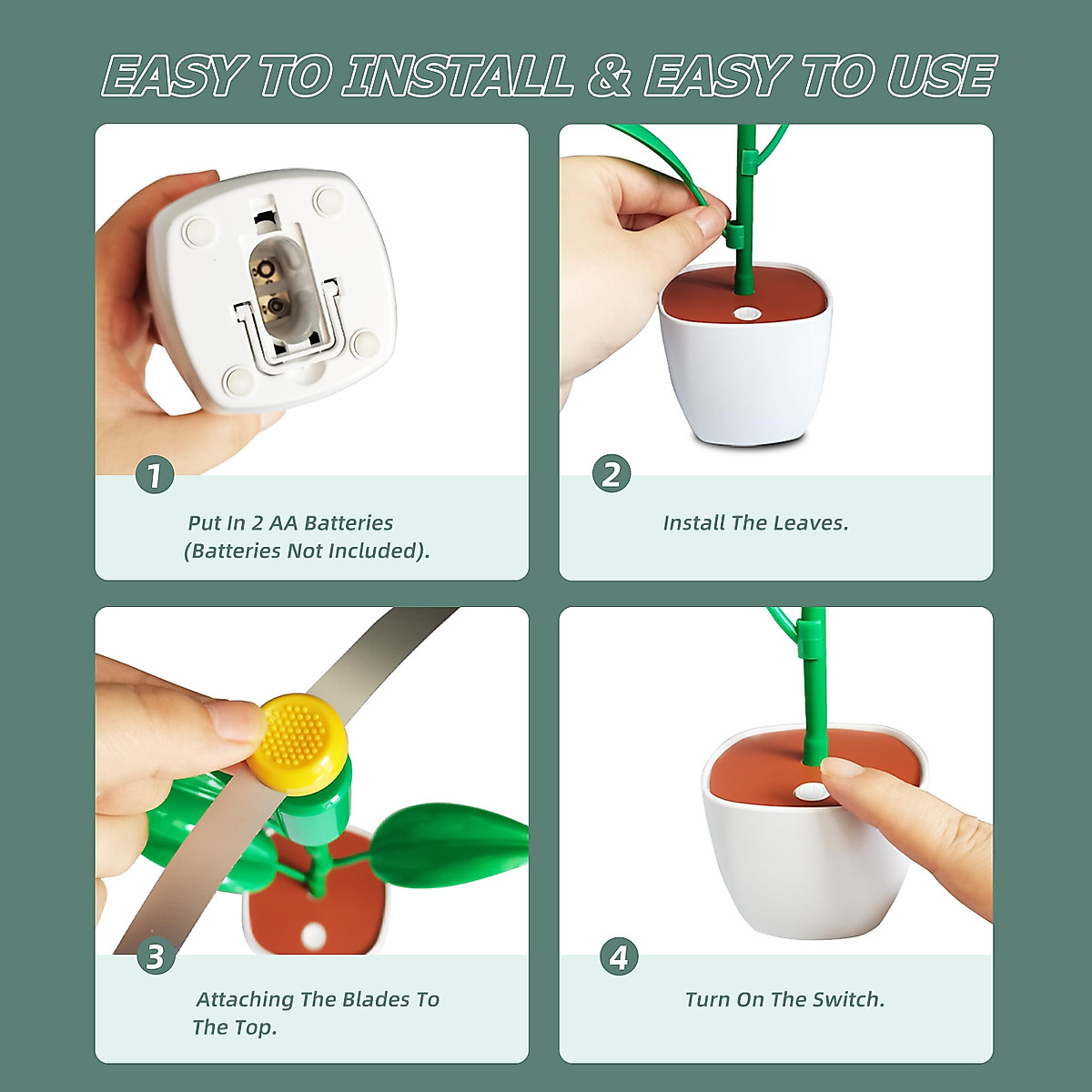 EASY TO INSTALL & EASY TO USE

1

Put In 2 AA Batteries (Batteries Not Included).

2

Install The Leaves.

3

Attaching The Blades To The Top.

4

Turn On The Switch.