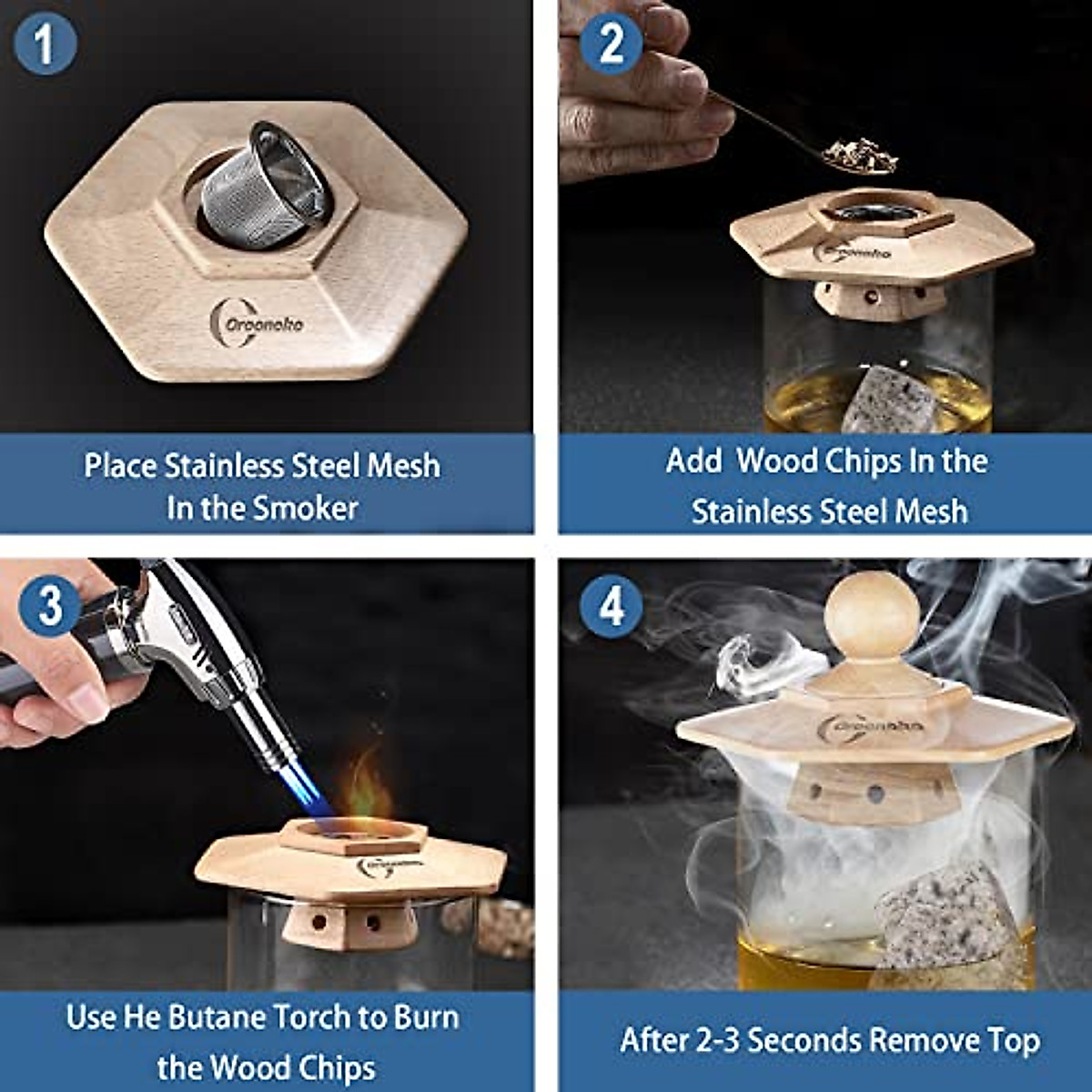 1

Oroonoko

Place Stainless Steel Mesh In the Smoker

2

Oroonoko

Add Wood Chips In the Stainless Steel Mesh

3

Oroonoko

Use He Butane Torch to Burn the Wood Chips

4

Oroonoko

After 2-3 Seconds Remove Top