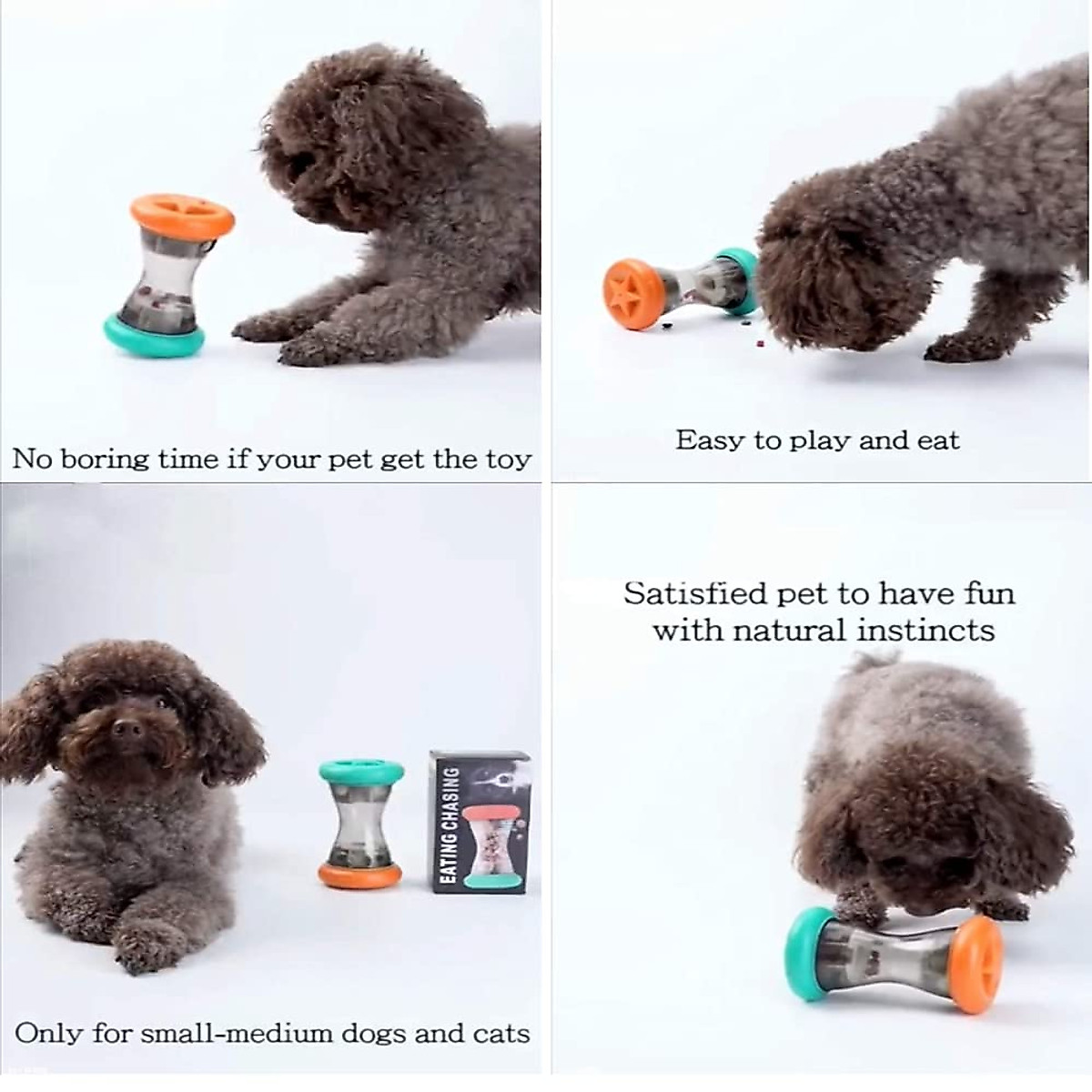 No boring time if your pet get the toy

Easy to play and eat

EATING CHASING

Only for small-medium dogs and cats

Satisfied pet to have fun with natural instincts