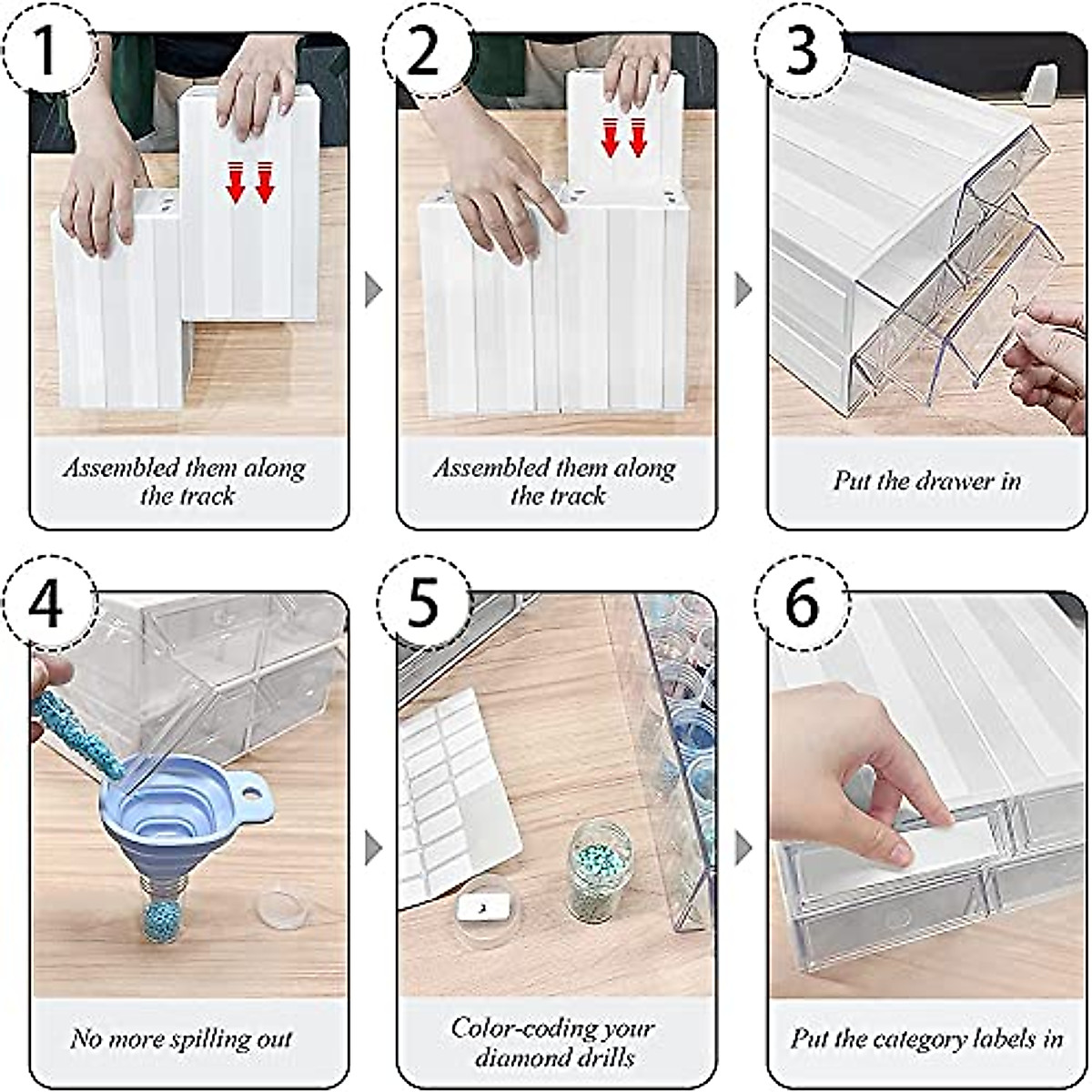 1

Assembled them along the track

2

Assembled them along the track

3

Put the drawer in

4

No more spilling out

5

Color-coding your diamond drills

6

Put the category labels in