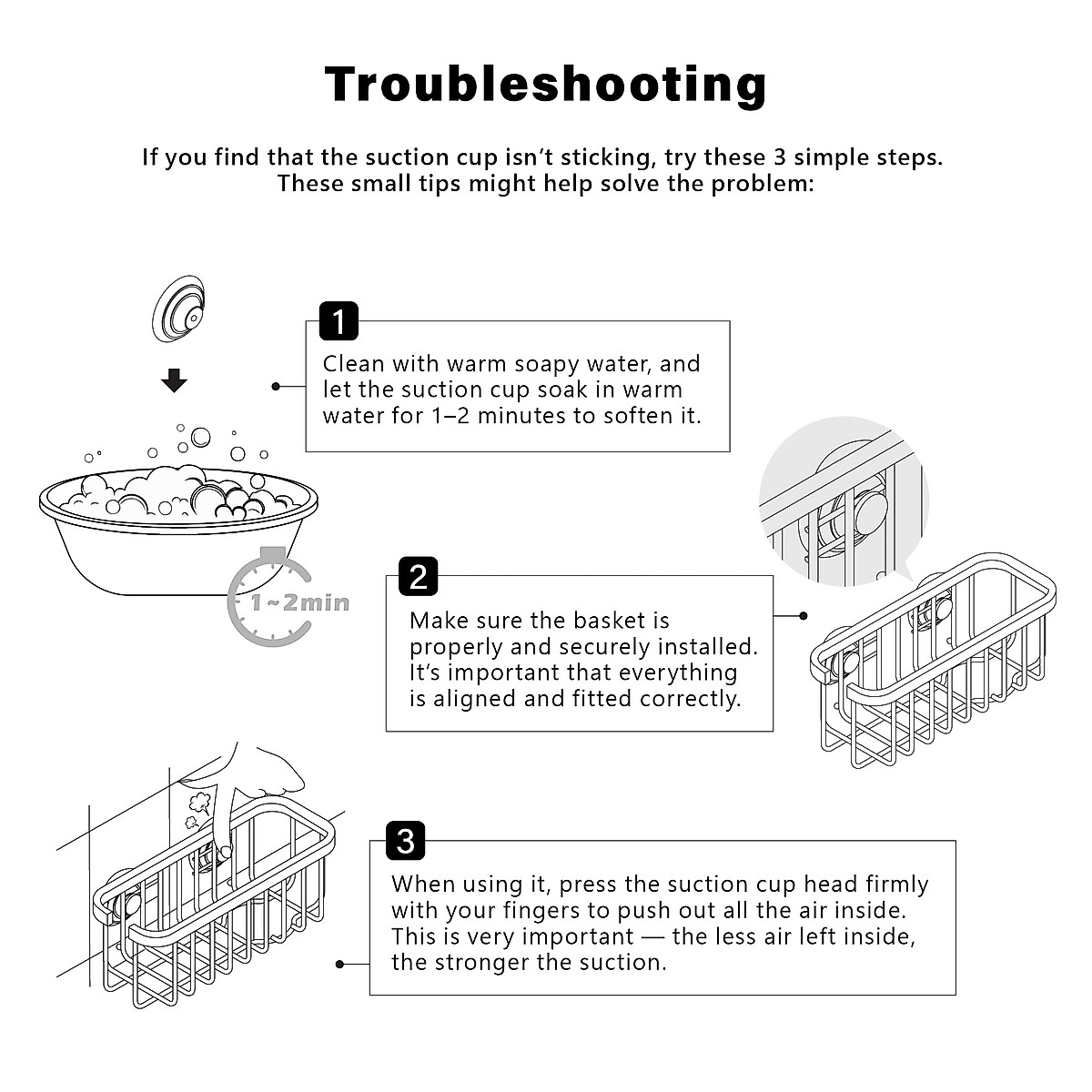 Troubleshooting

If you find that the suction cup isn't sticking, try these 3 simple steps. These small tips might help solve the problem:

1

Clean with warm soapy water, and let the suction cup soak in warm water for 1–2 minutes to soften it.

1~2min

2

Make sure the basket is properly and securely installed. It's important that everything is aligned and fitted correctly.

3

When using it, press the suction cup head firmly with your fingers to push out all the air inside. This is very important — the less air left inside, the stronger the suction.