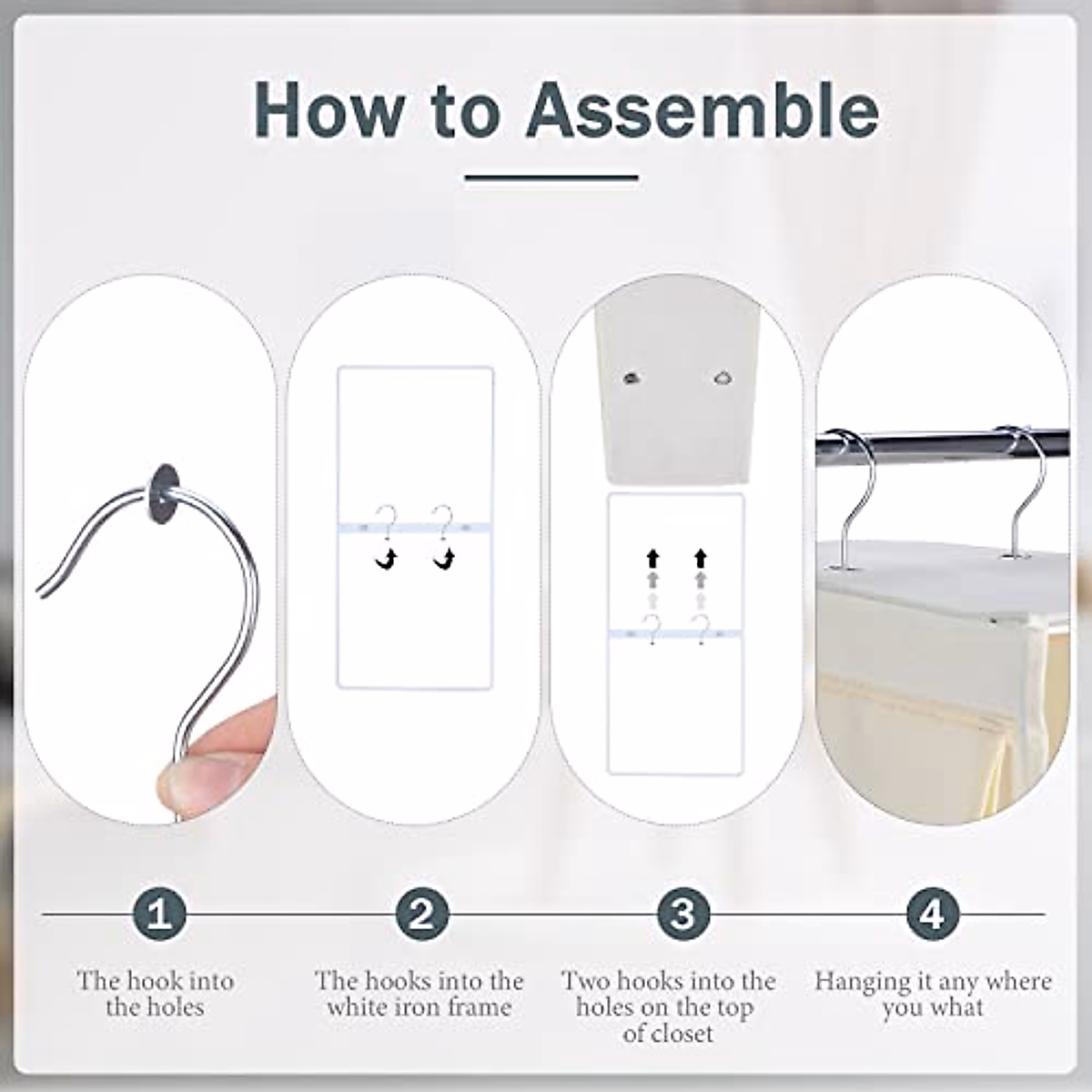 How to Assemble

1

The hook into the holes

2

The hooks into the white iron frame

3

Two hooks into the holes on the top of closet

4

Hanging it any where you what