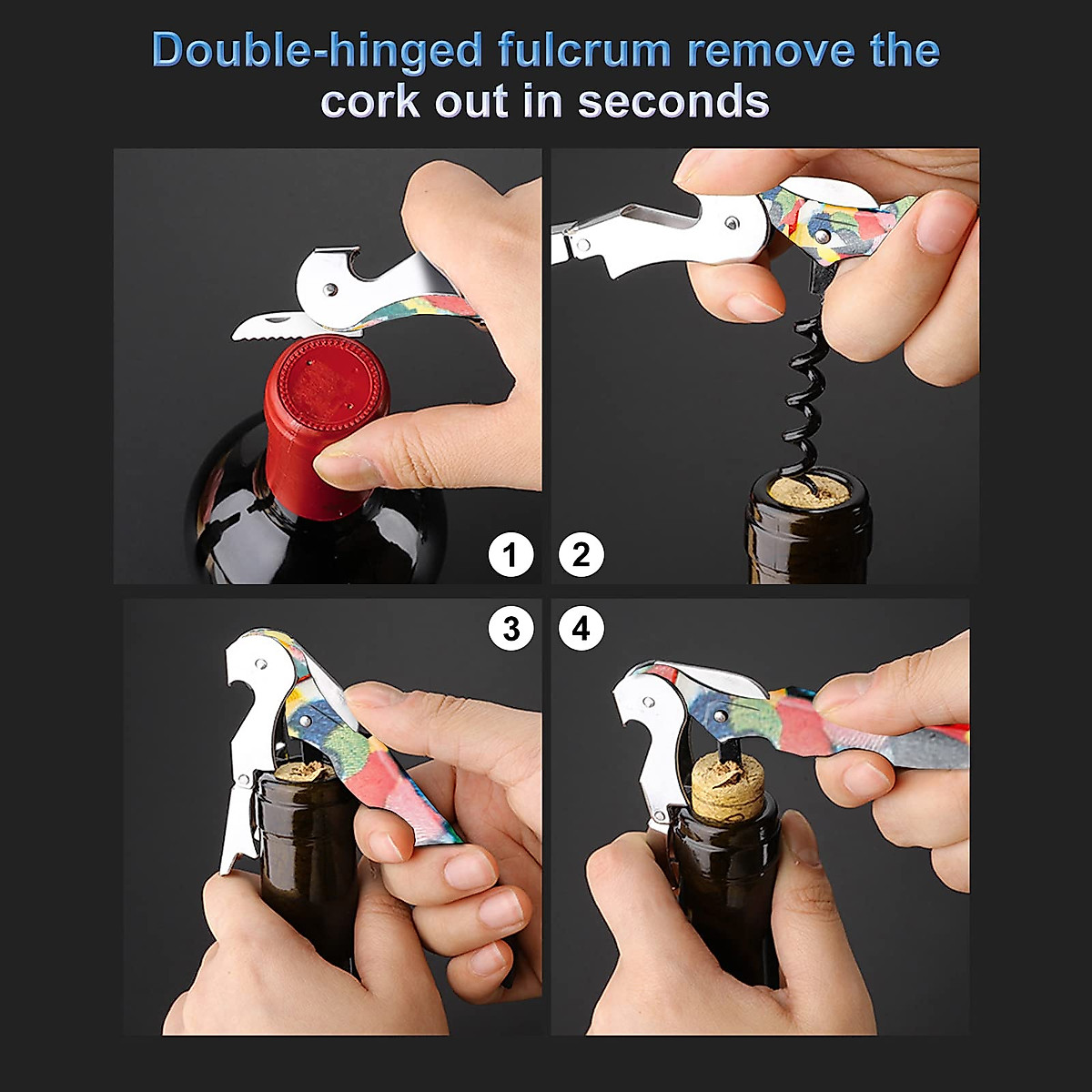 Double-hinged fulcrum remove the cork out in seconds

1

2

3

4