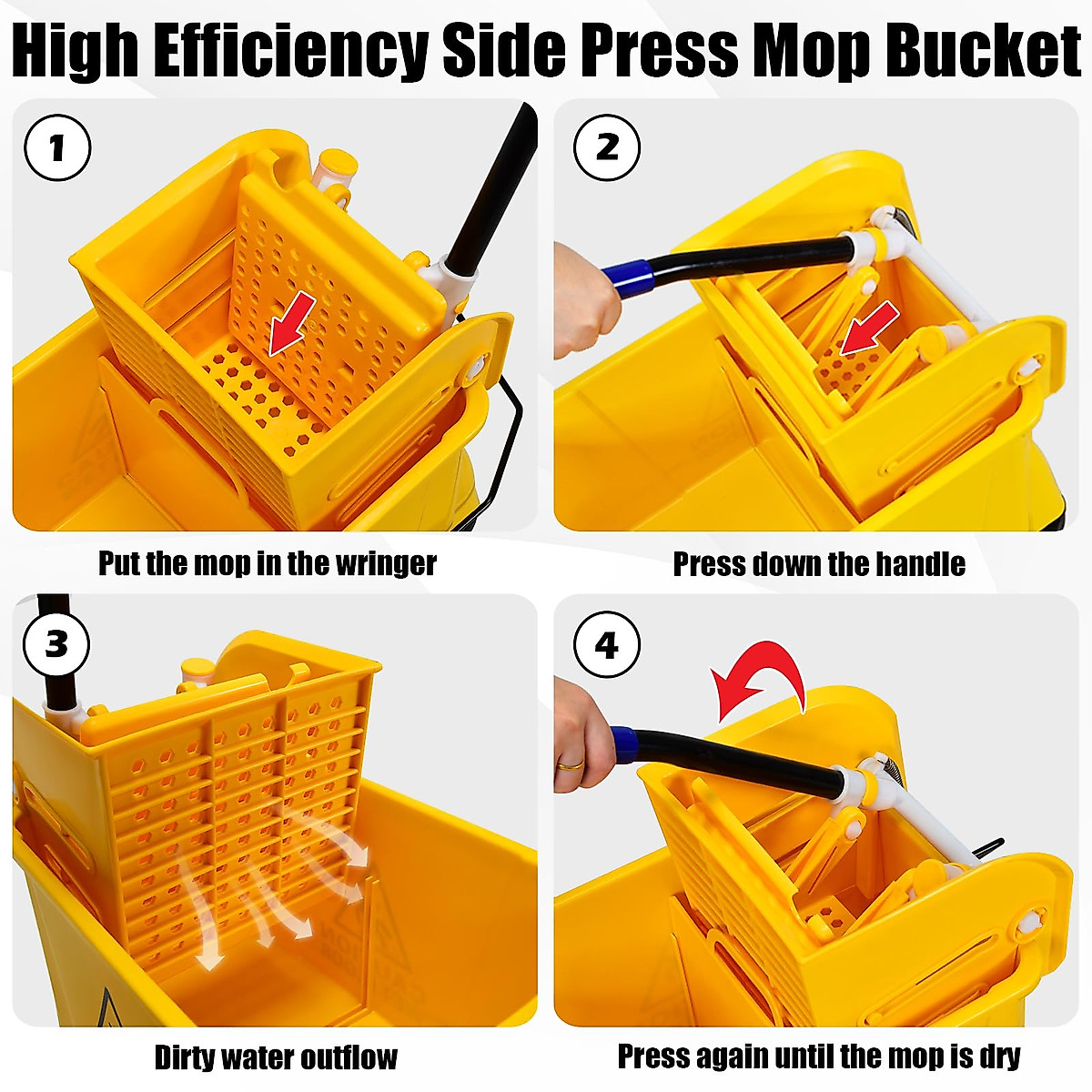 High Efficiency Side Press Mop Bucket

1

Put the mop in the wringer

2

Press down the handle

3

Dirty water outflow

4

Press again until the mop is dry