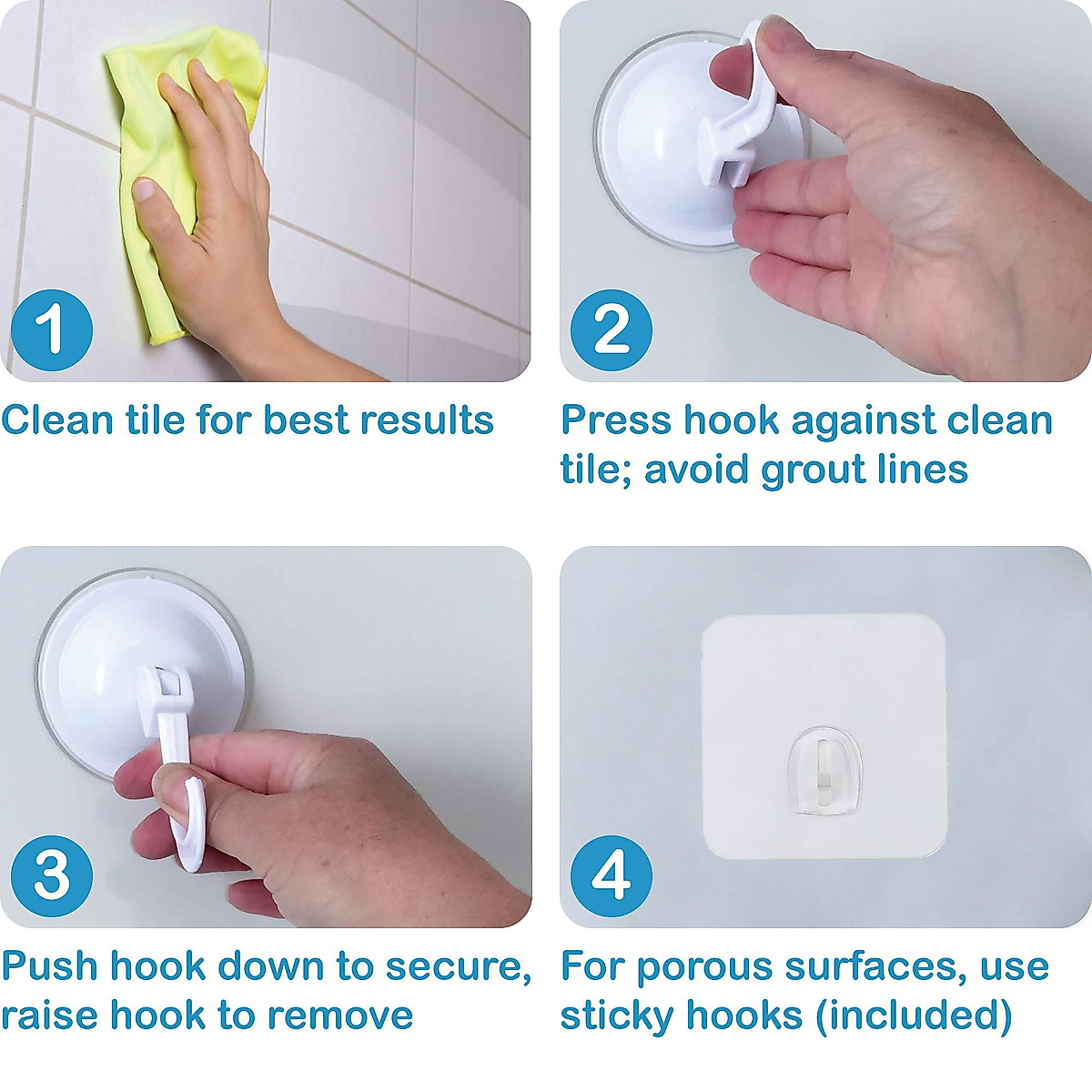 1

Clean tile for best results

2

Press hook against clean tile; avoid grout lines

3

Push hook down to secure, raise hook to remove

4

For porous surfaces, use sticky hooks (included)