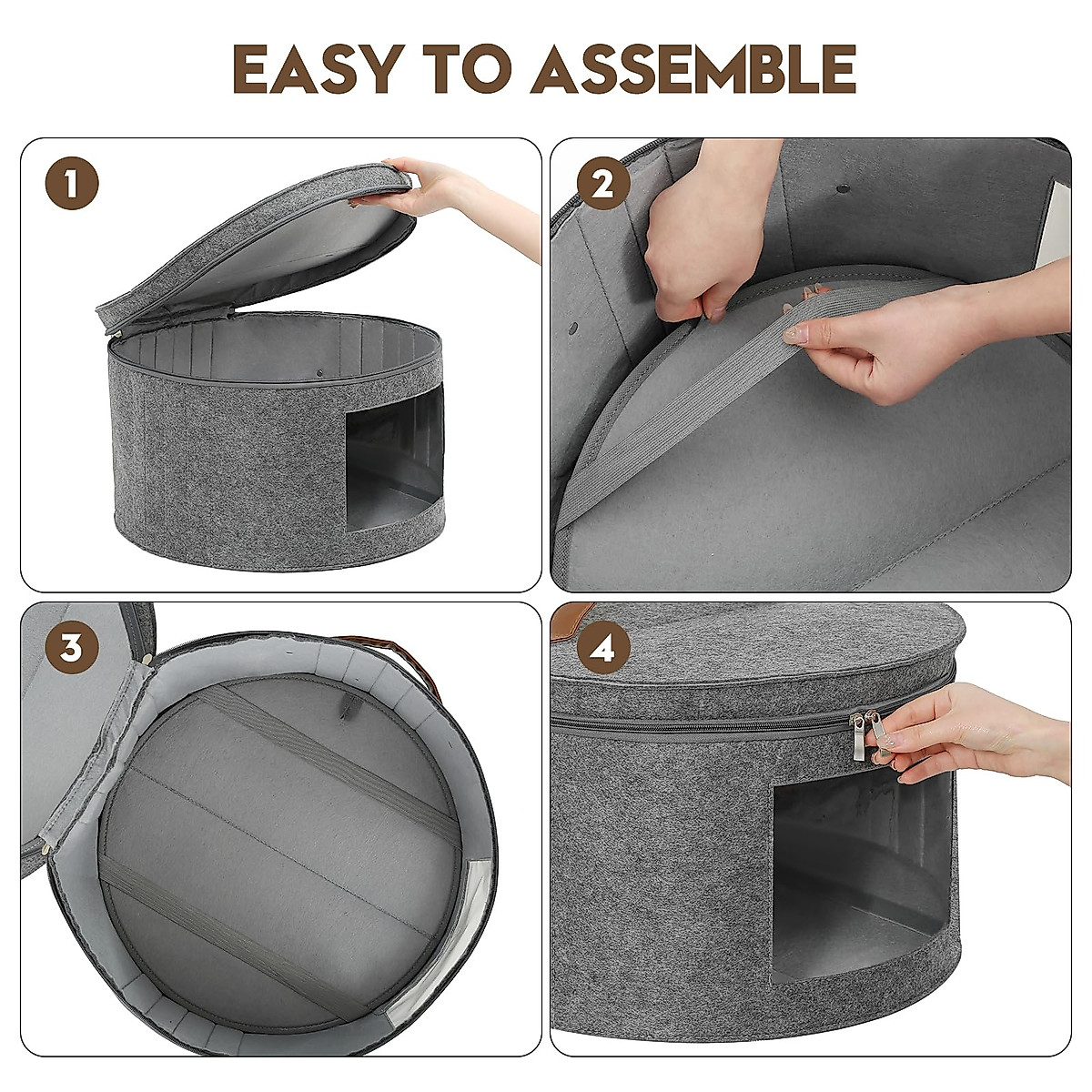 EASY TO ASSEMBLE

1

2

3

4