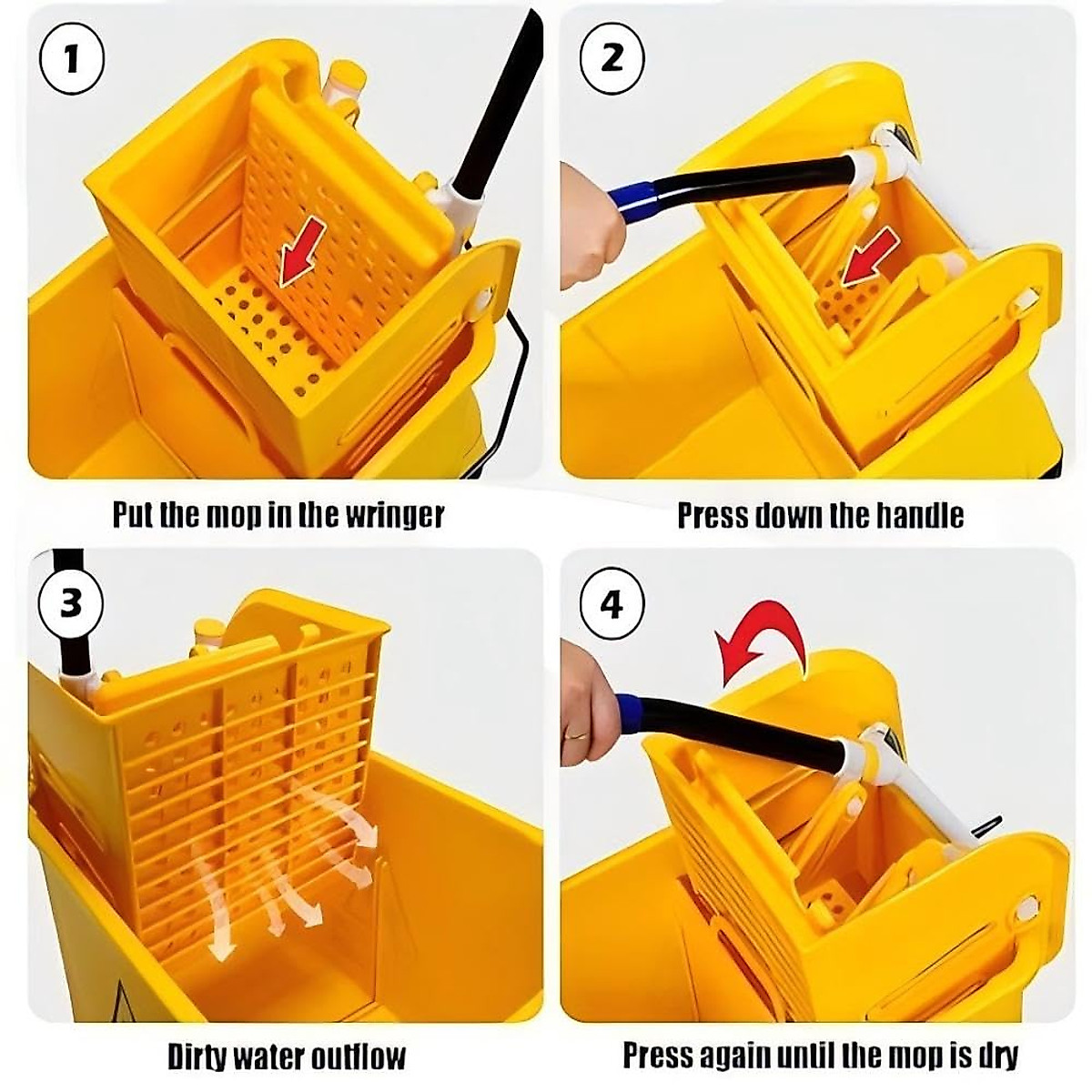 1

Put the mop in the wringer

2

Press down the handle

3

Dirty water outflow

4

Press again until the mop is dry