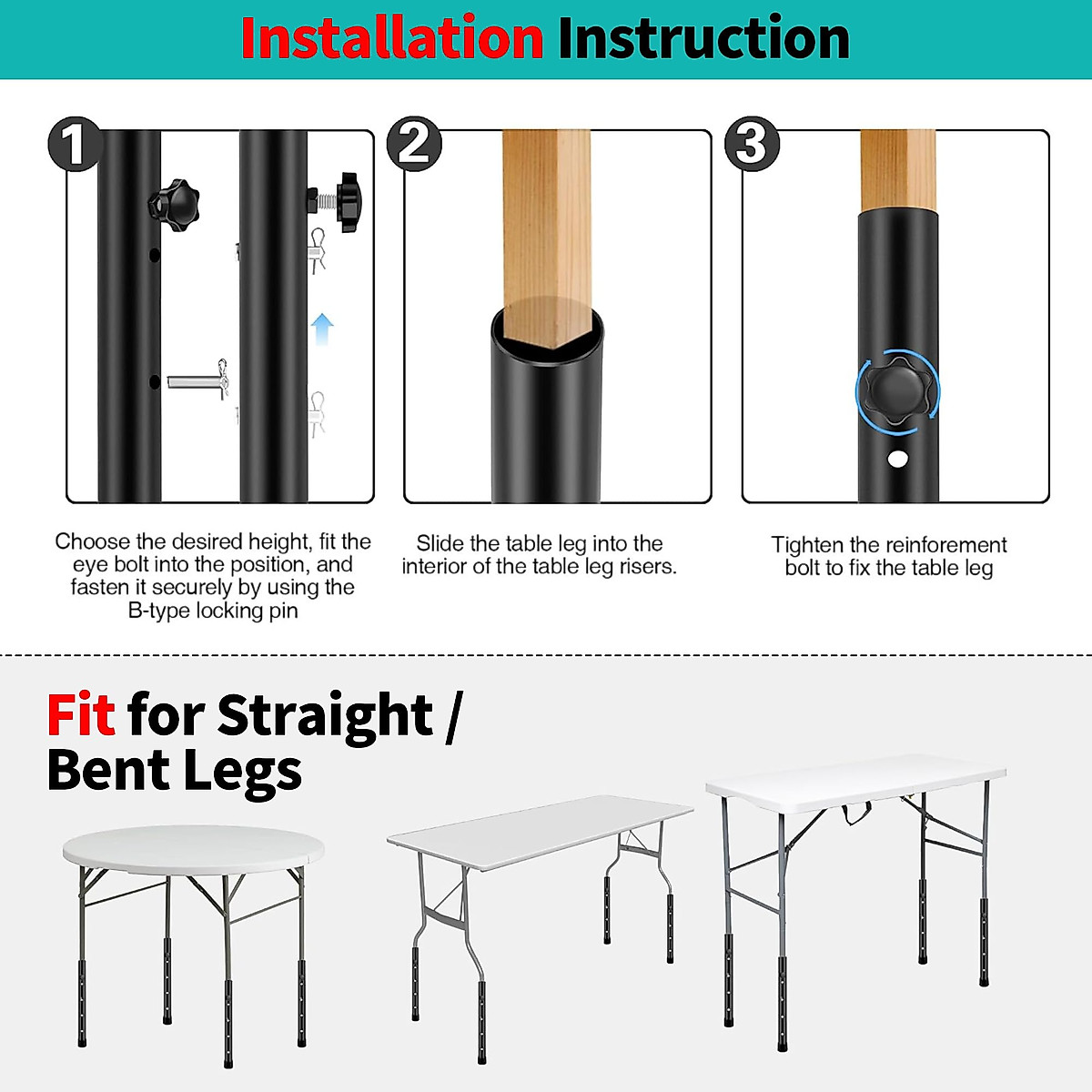 Installation Instruction

1

2

3

Choose the desired height, fit the eye bolt into the position, and fasten it securely by using the B-type locking pin

Slide the table leg into the interior of the table leg risers.

Tighten the reinforement bolt to fix the table leg

Fit for Straight / Bent Legs