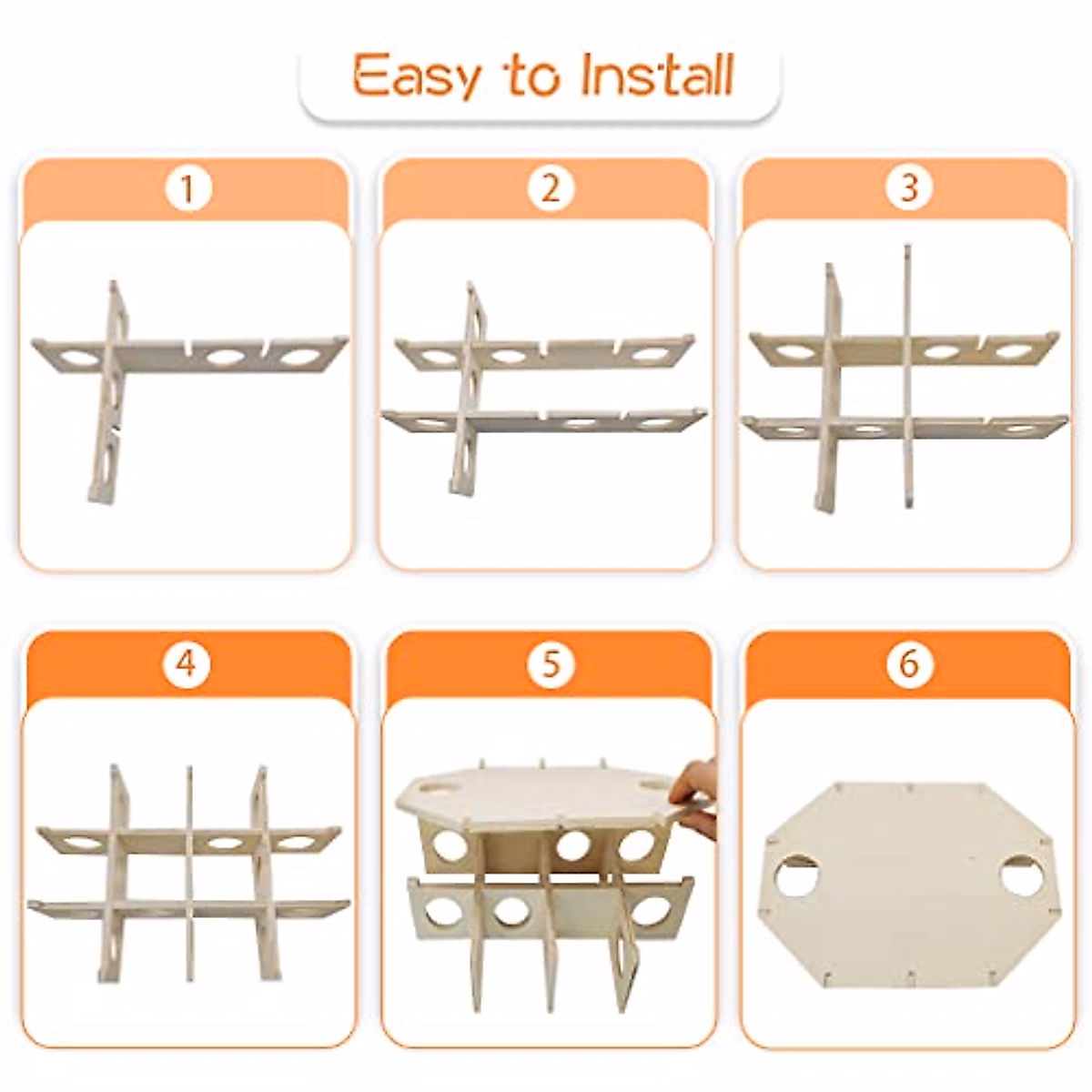 Easy to Install

1

2

3

4

5

6