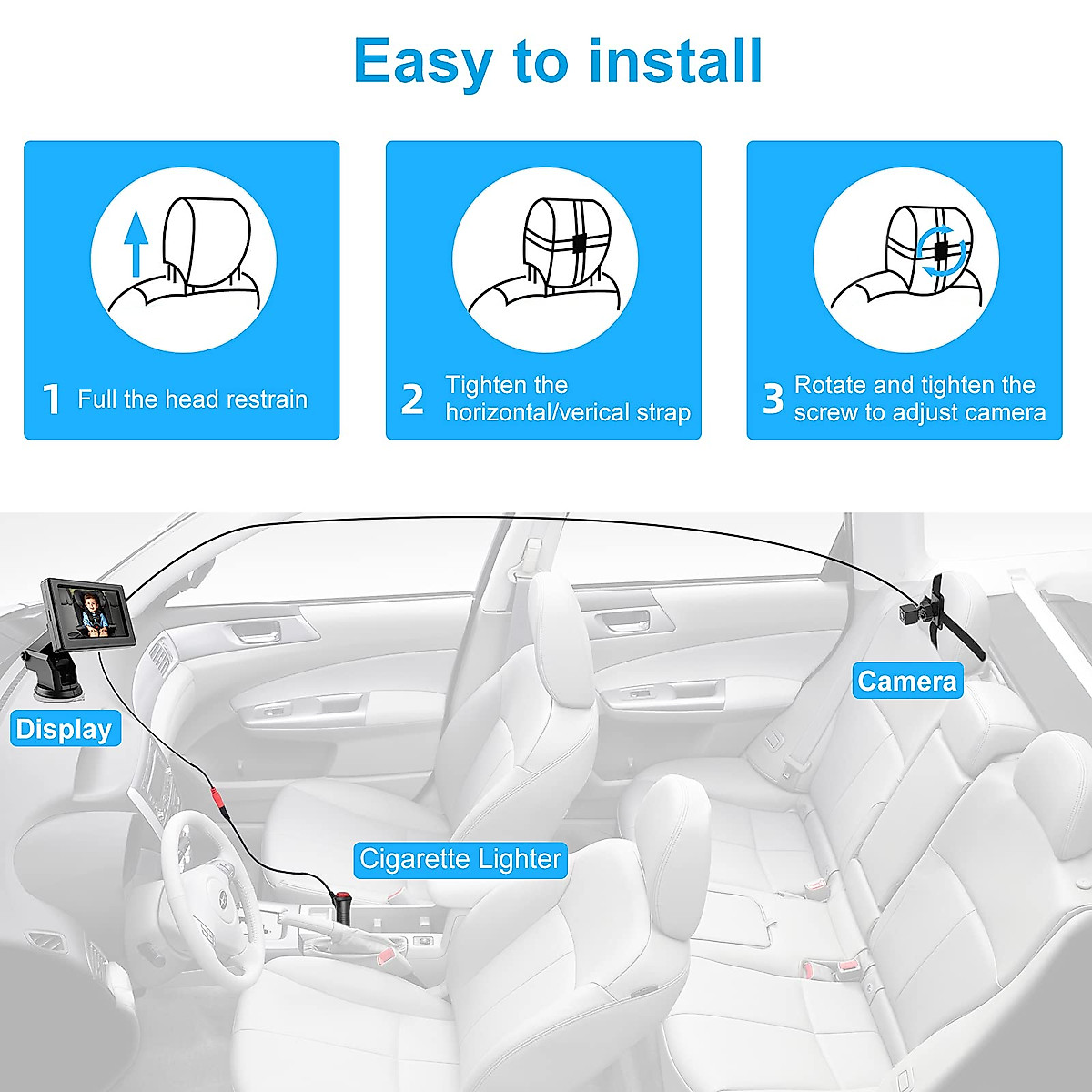 Easy to install

1 Full the head restrain

2 Tighten the horizontal/verical strap

3 Rotate and tighten the screw to adjust camera

Display

Camera

Cigarette Lighter