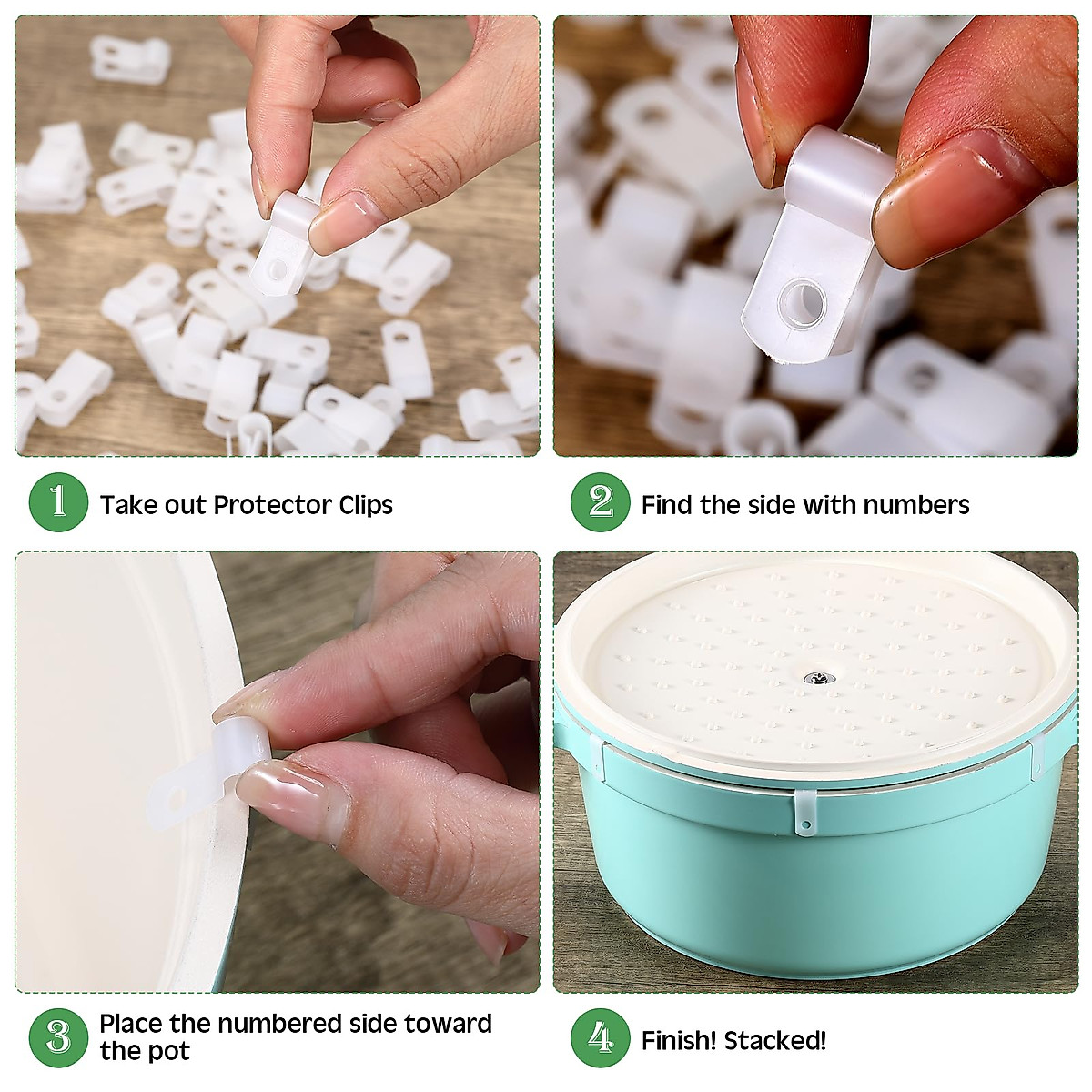 1 Take out Protector Clips

2 Find the side with numbers

3 Place the numbered side toward the pot

4 Finish! Stacked!