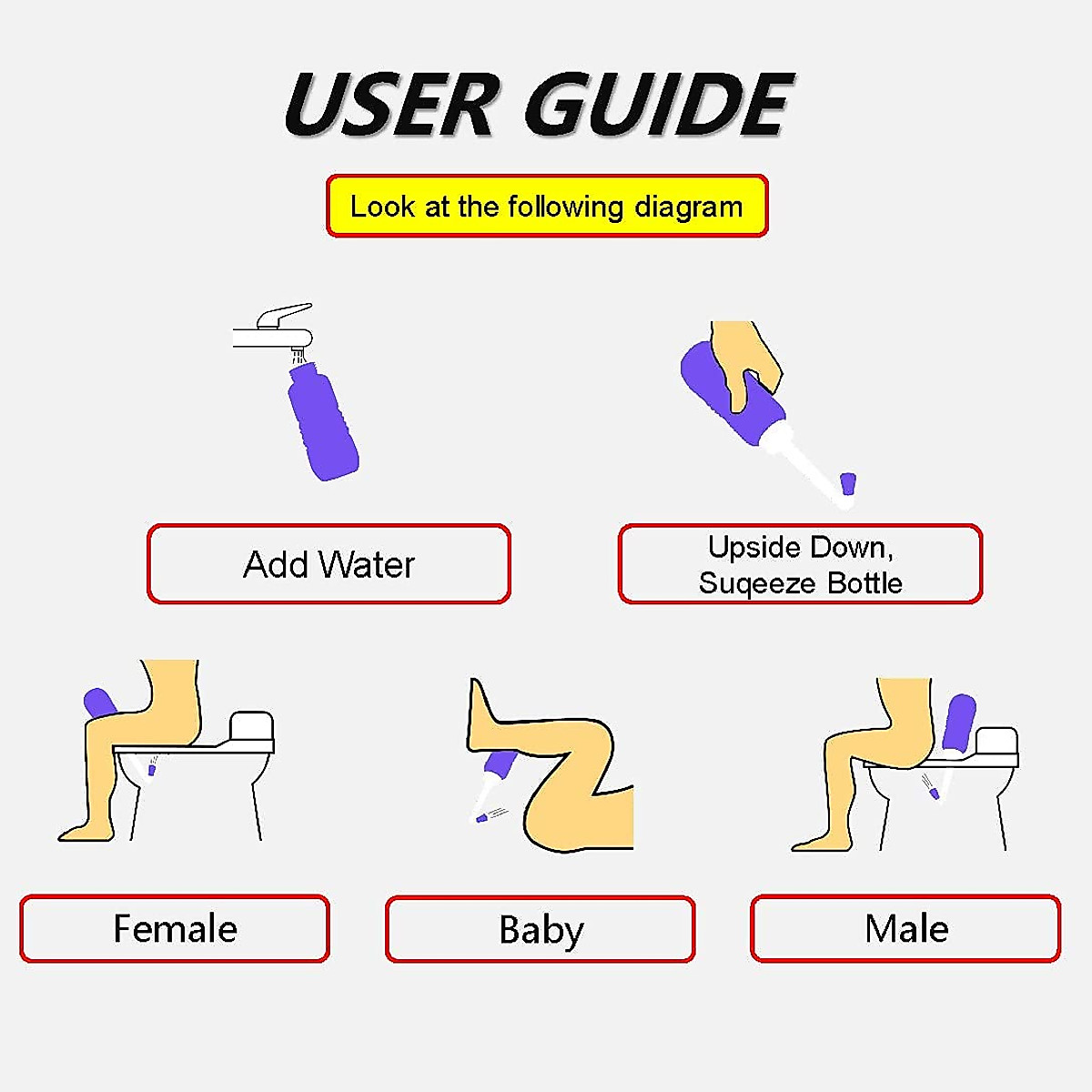 USER GUIDE

Look at the following diagram

Add Water

Upside Down, Suqeeze Bottle

Female

Baby

Male