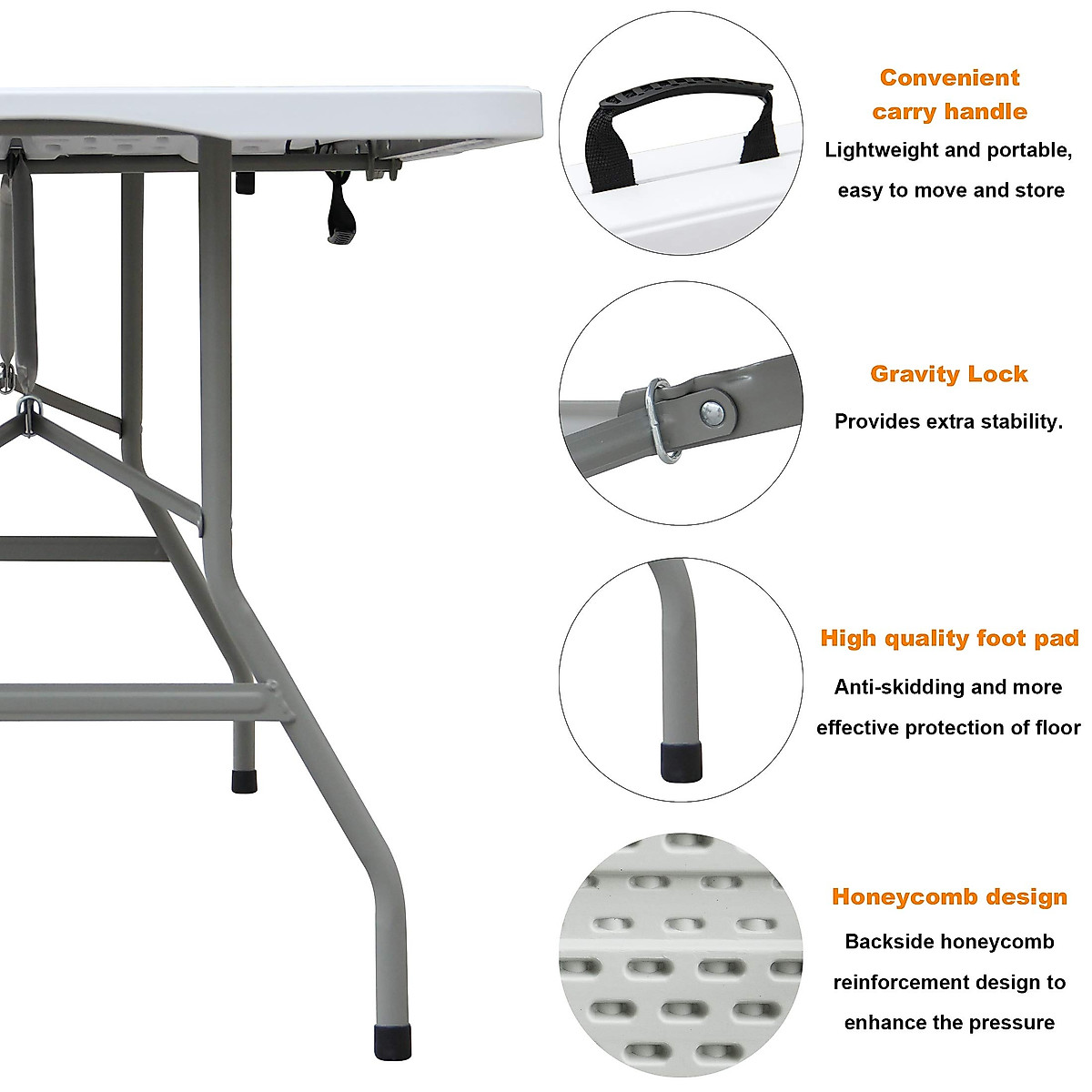 Convenient carry handle

Lightweight and portable, easy to move and store

Gravity Lock

Provides extra stability.

High quality foot pad

Anti-skidding and more effective protection of floor

Honeycomb design

Backside honeycomb reinforcement design to enhance the pressure