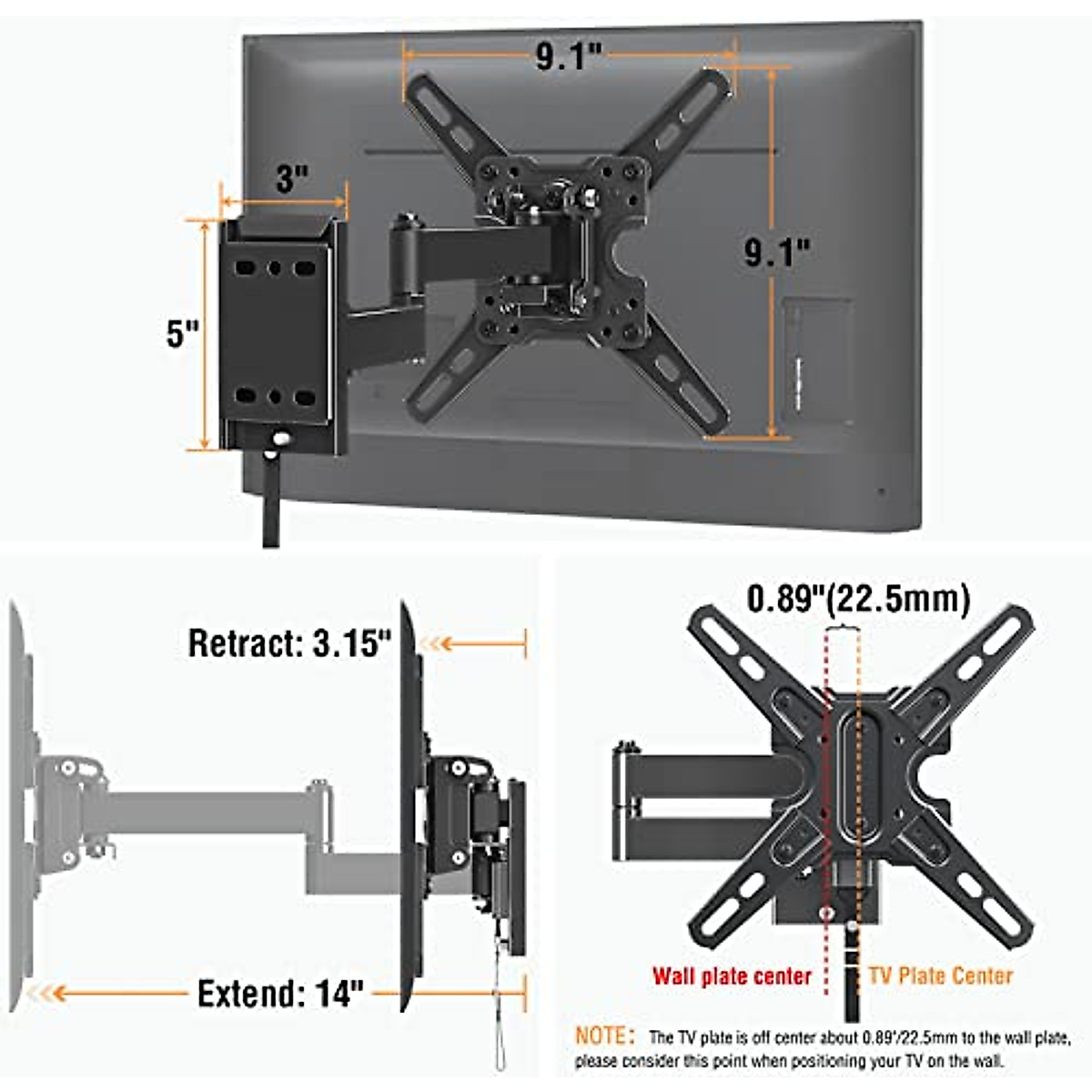 9.1"

3"

9.1"

5"

Retract: 3.15"

Extend: 14"

0.89"(22.5mm)

Wall plate center

TV Plate Center

NOTE: The TV plate is off center about 0.89"/22.5mm to the wall plate, please consider this point when positioning your TV on the wall.