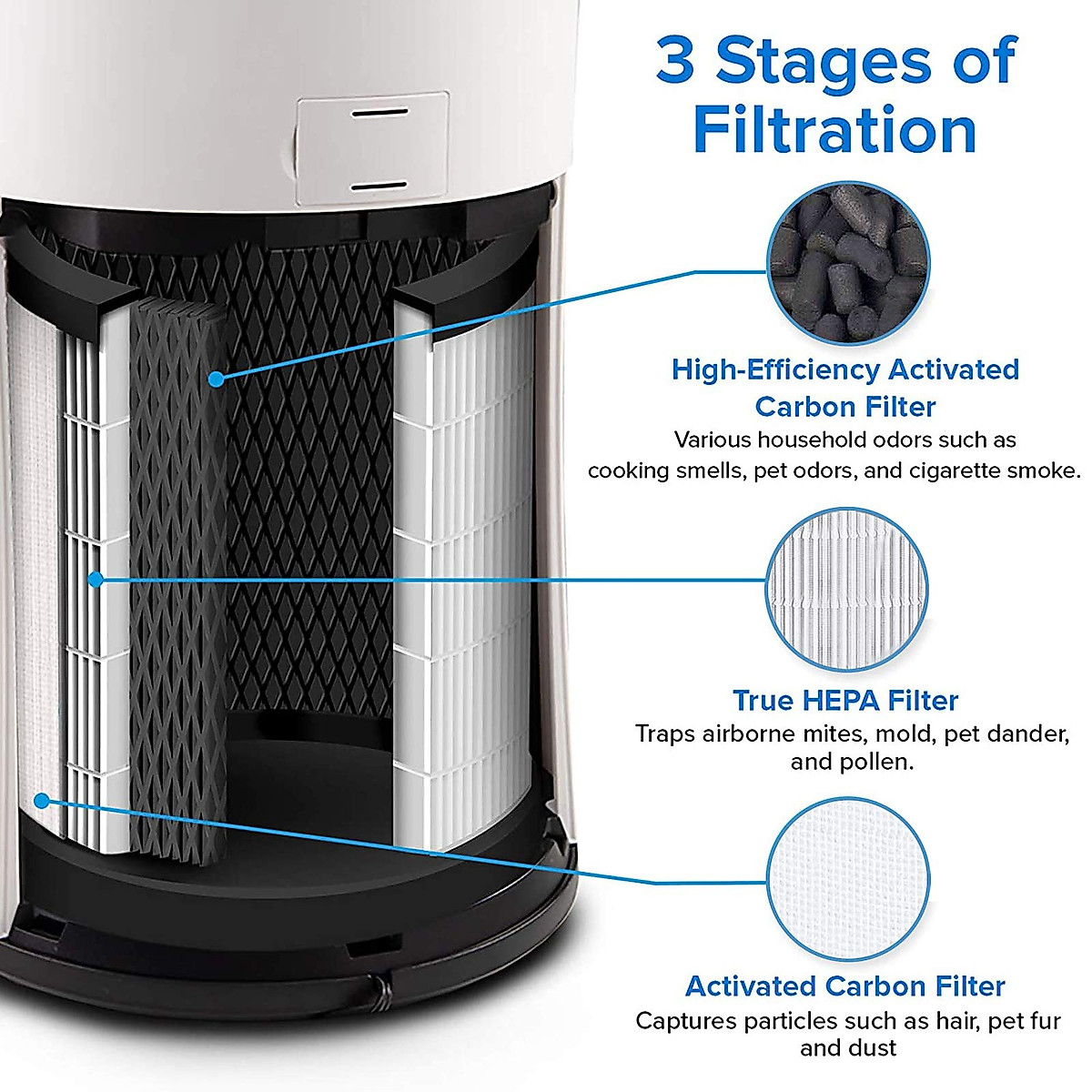 3 Stages of Filtration

High-Efficiency Activated Carbon Filter
Various household odors such as cooking smells, pet odors, and cigarette smoke.

True HEPA Filter
Traps airborne mites, mold, pet dander, and pollen.

Activated Carbon Filter
Captures particles such as hair, pet fur and dust