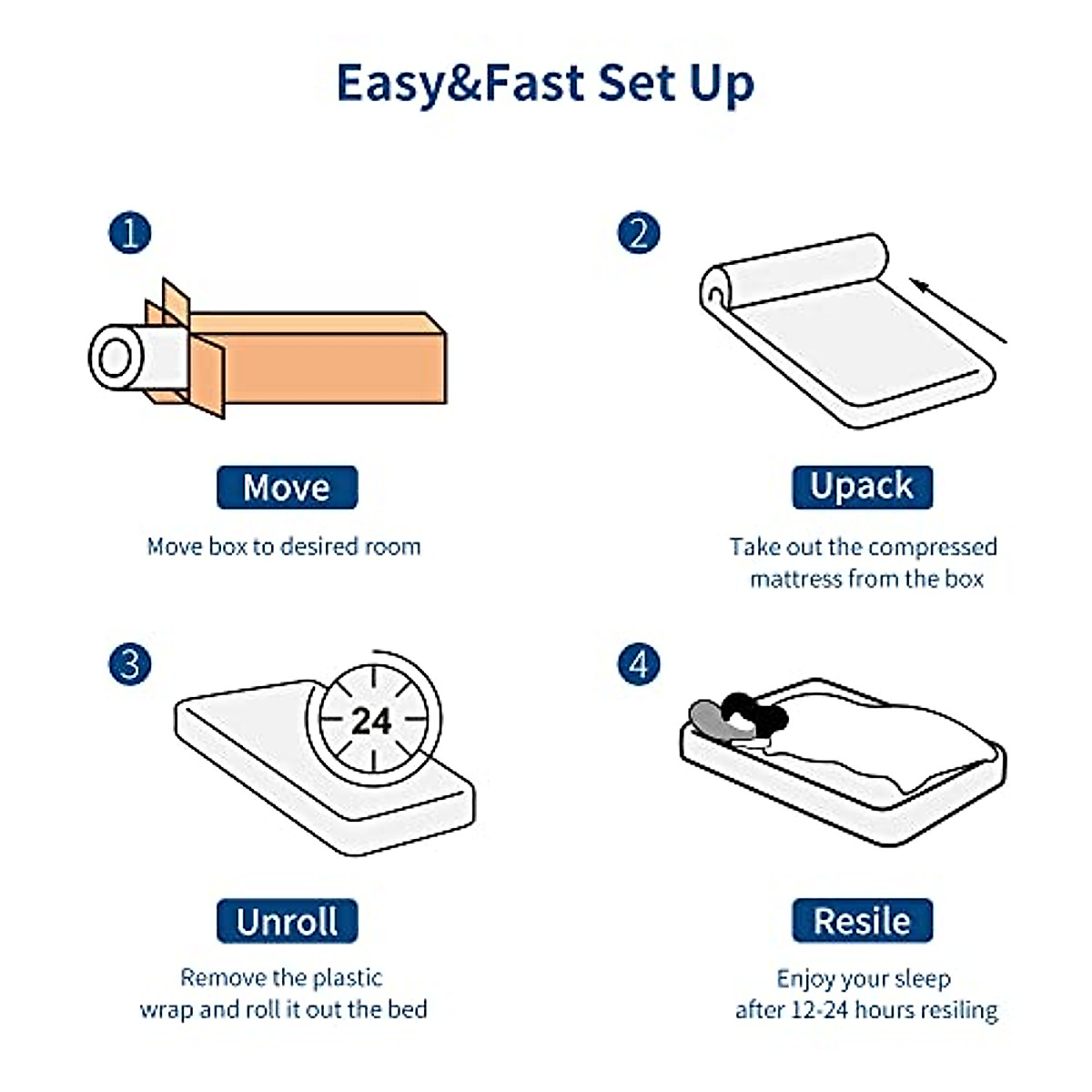 Easy&Fast Set Up

1

Move

Move box to desired room

2

Upack

Take out the compressed mattress from the box

3

24

Unroll

Remove the plastic wrap and roll it out the bed

4

Resile

Enjoy your sleep after 12-24 hours resiling