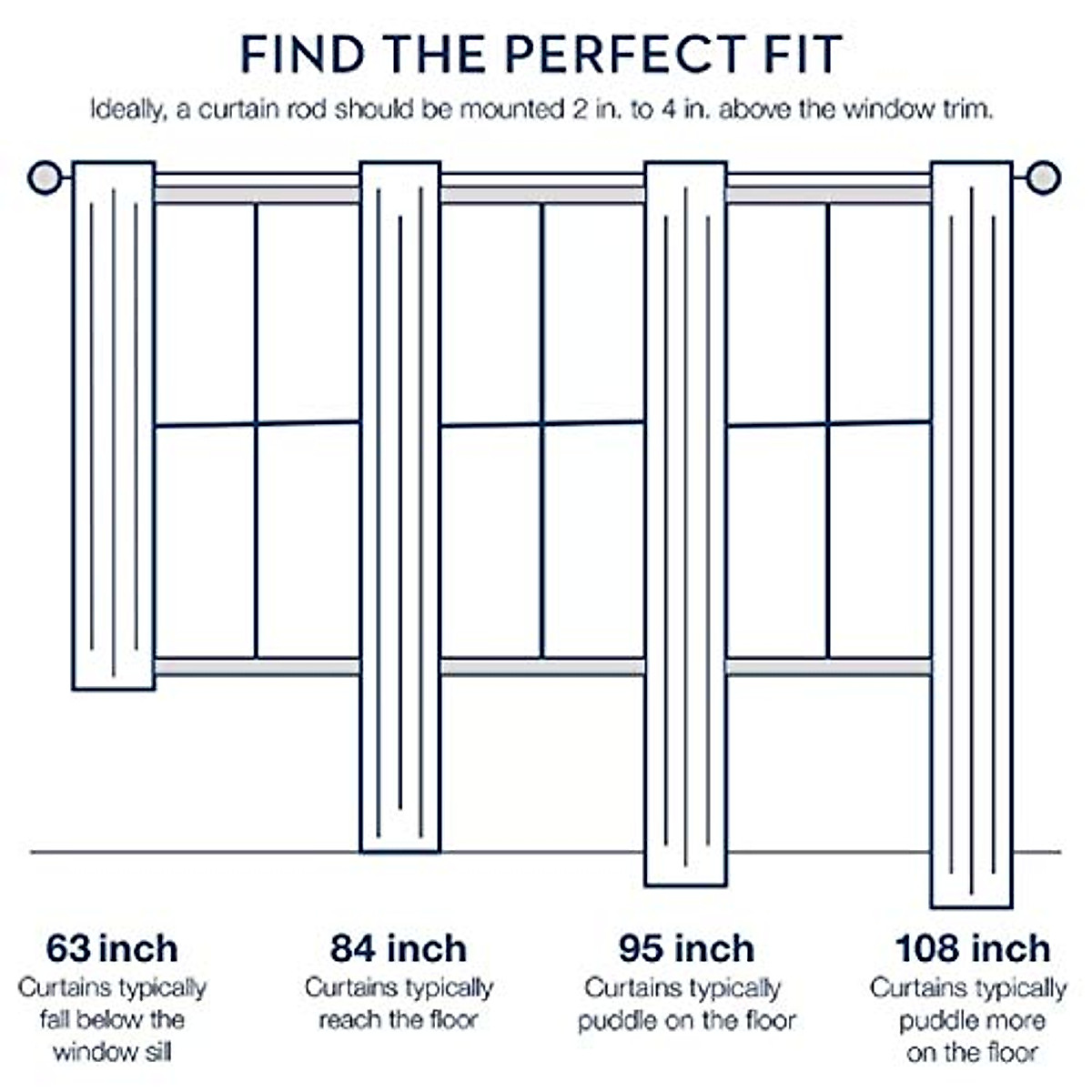 FIND THE PERFECT FIT

Ideally, a curtain rod should be mounted 2 in. to 4 in. above the window trim.

63 inch
Curtains typically fall below the window sill

84 inch
Curtains typically reach the floor

95 inch
Curtains typically puddle on the floor

108 inch
Curtains typically puddle more on the floor