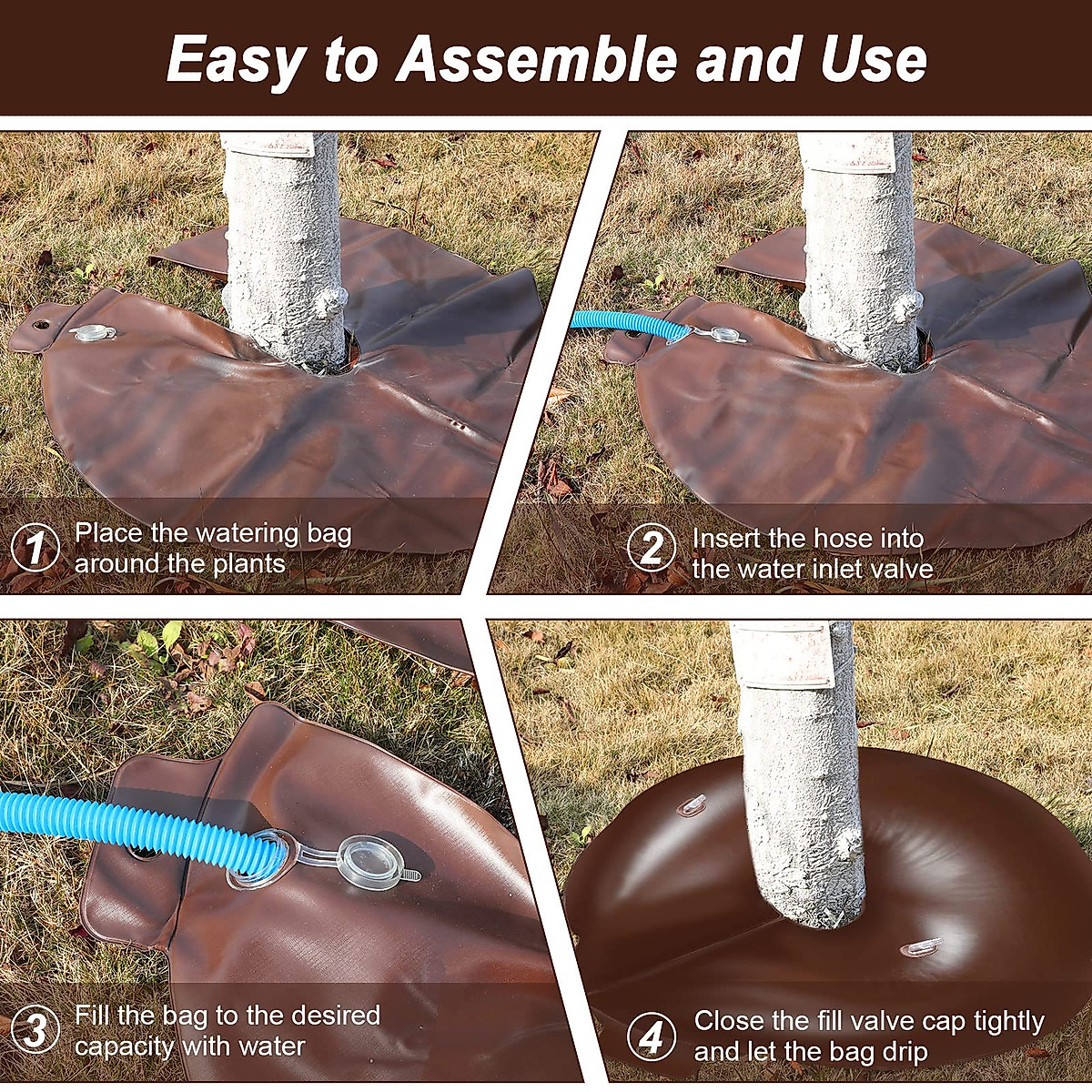 Easy to Assemble and Use

1 Place the watering bag around the plants

2 Insert the hose into the water inlet valve

3 Fill the bag to the desired capacity with water

4 Close the fill valve cap tightly and let the bag drip