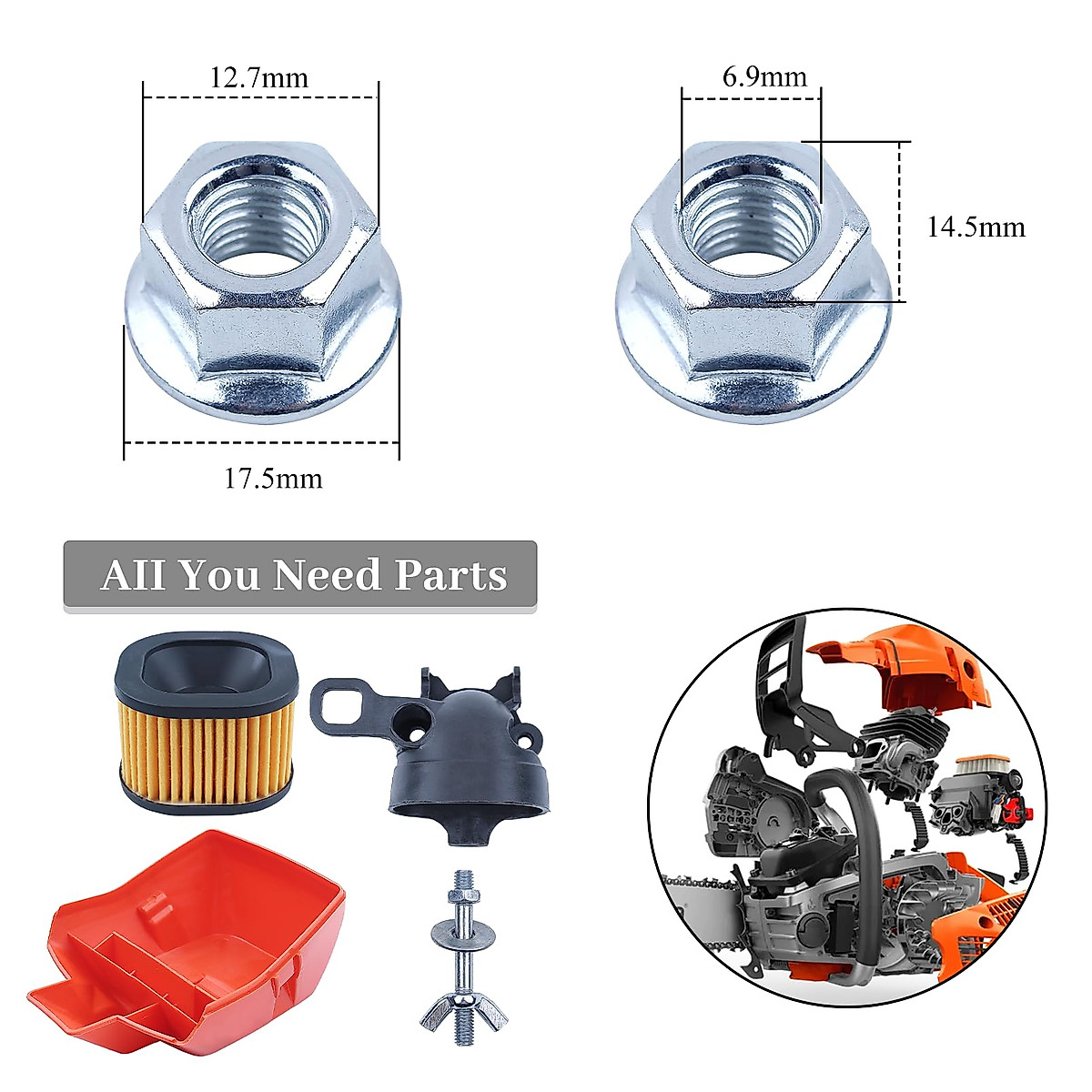 12.7mm

17.5mm

6.9mm

14.5mm

AII You Need Parts