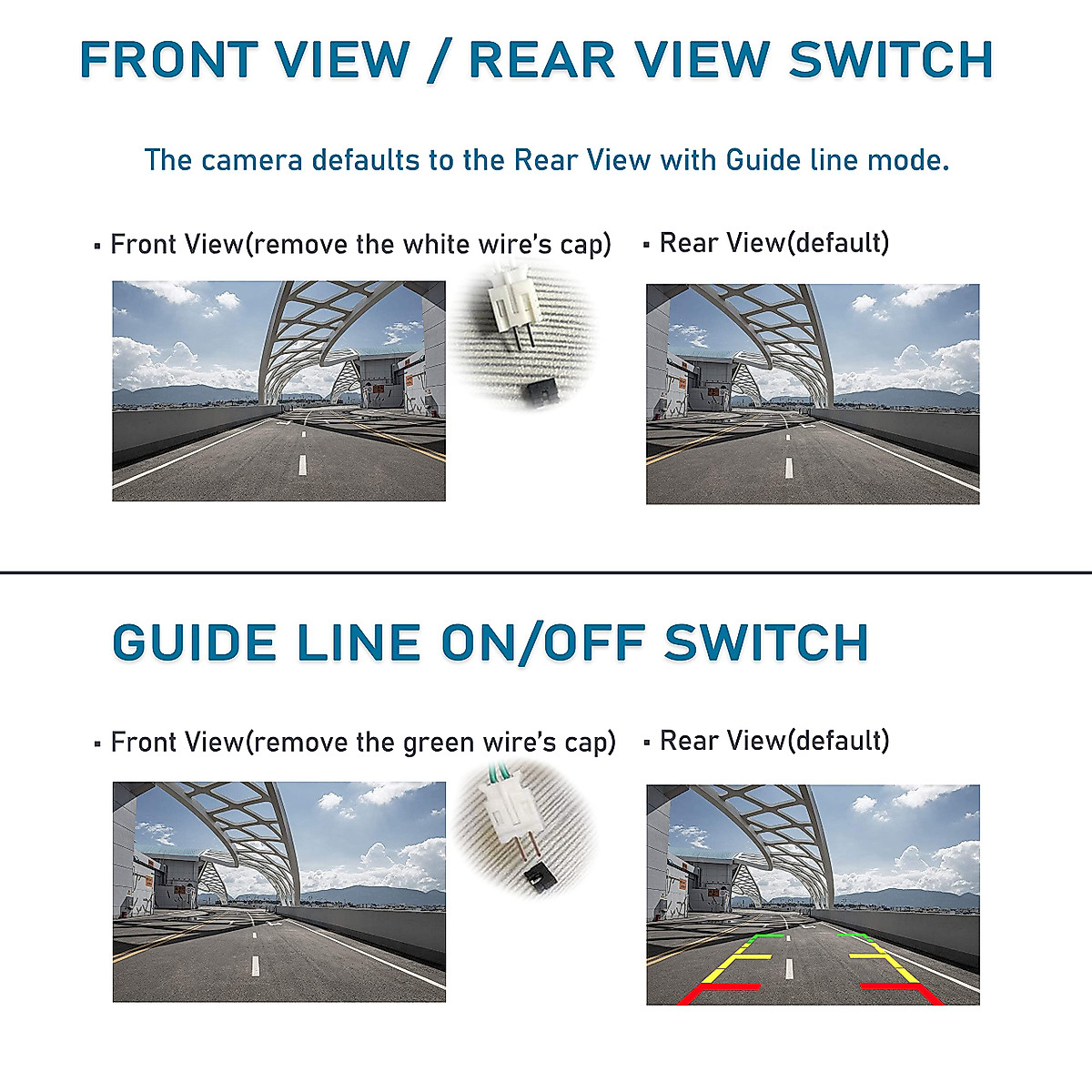 FRONT VIEW / REAR VIEW SWITCH

The camera defaults to the Rear View with Guide line mode.

▪ Front View(remove the white wire's cap)

▪ Rear View(default)

GUIDE LINE ON/OFF SWITCH

▪ Front View(remove the green wire's cap)

▪ Rear View(default)