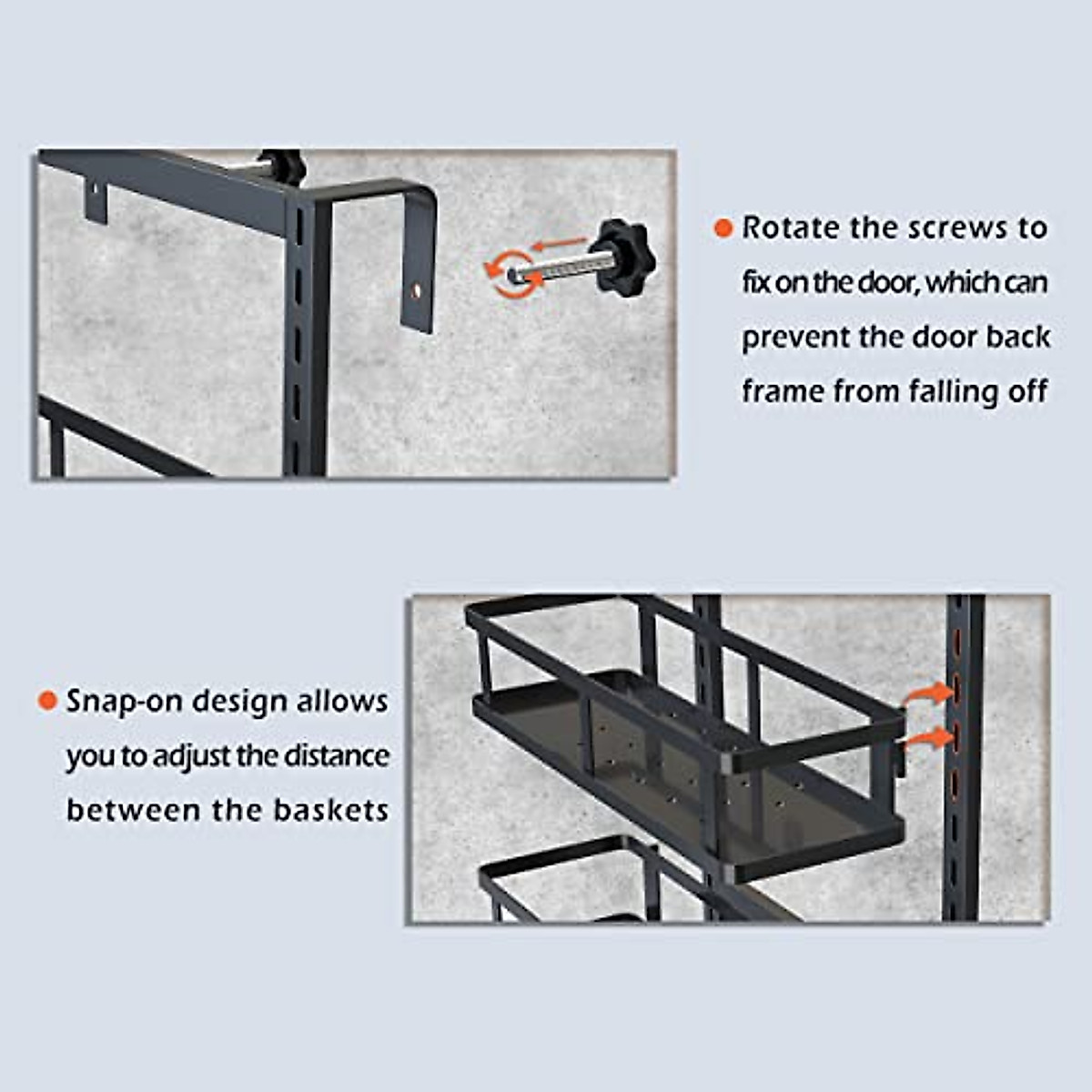 Rotate the screws to fix on the door, which can prevent the door back frame from falling off

Snap-on design allows you to adjust the distance between the baskets