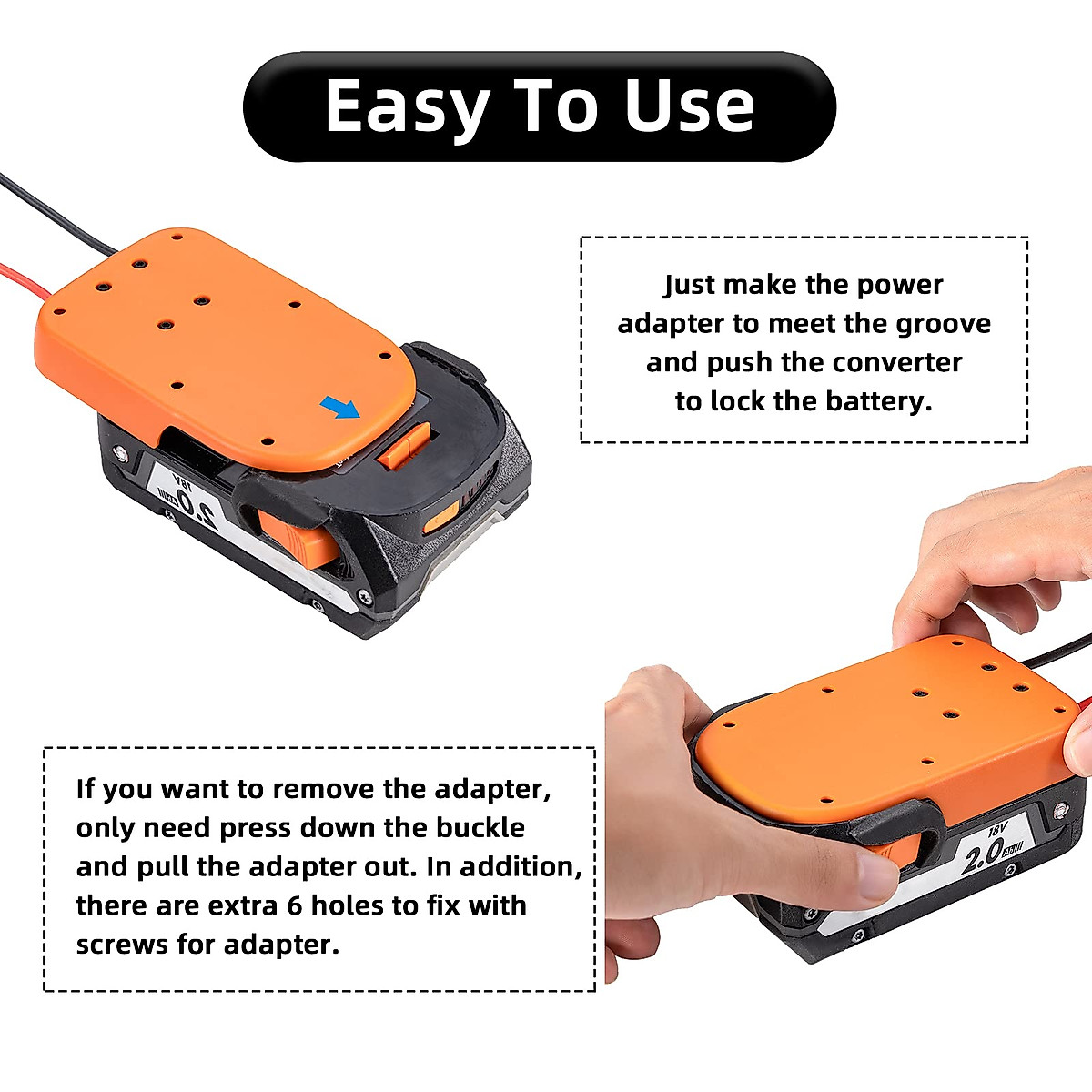 Easy To Use

Just make the power adapter to meet the groove and push the converter to lock the battery.

18V
2.0

If you want to remove the adapter, only need press down the buckle and pull the adapter out. In addition, there are extra 6 holes to fix with screws for adapter.

18V
2.0