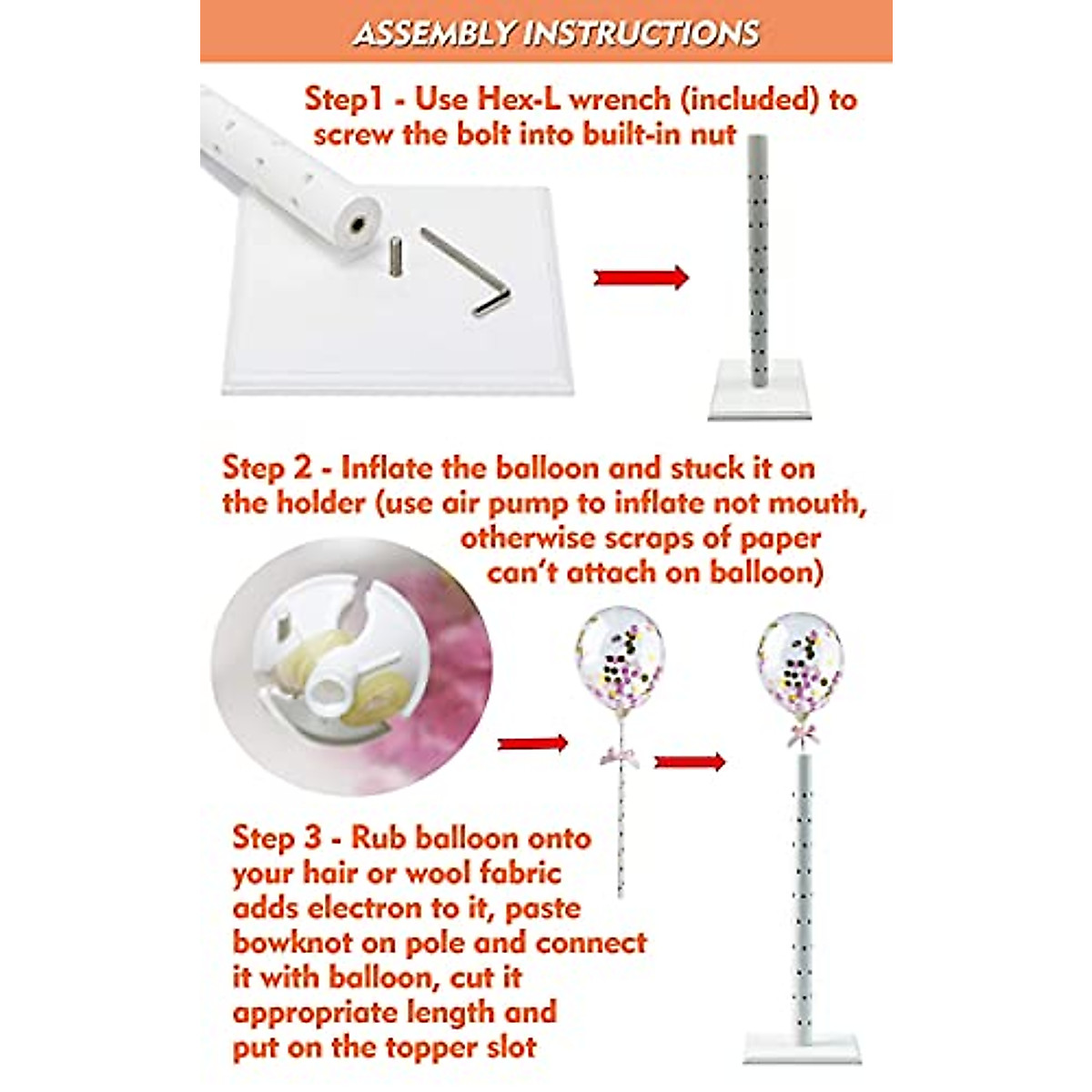 ASSEMBLY INSTRUCTIONS

Step1 - Use Hex-L wrench (included) to screw the bolt into built-in nut

Step 2 - Inflate the balloon and stuck it on the holder (use air pump to inflate not mouth, otherwise scraps of paper can't attach on balloon)

Step 3 - Rub balloon onto your hair or wool fabric adds electron to it, paste bowknot on pole and connect it with balloon, cut it appropriate length and put on the topper slot