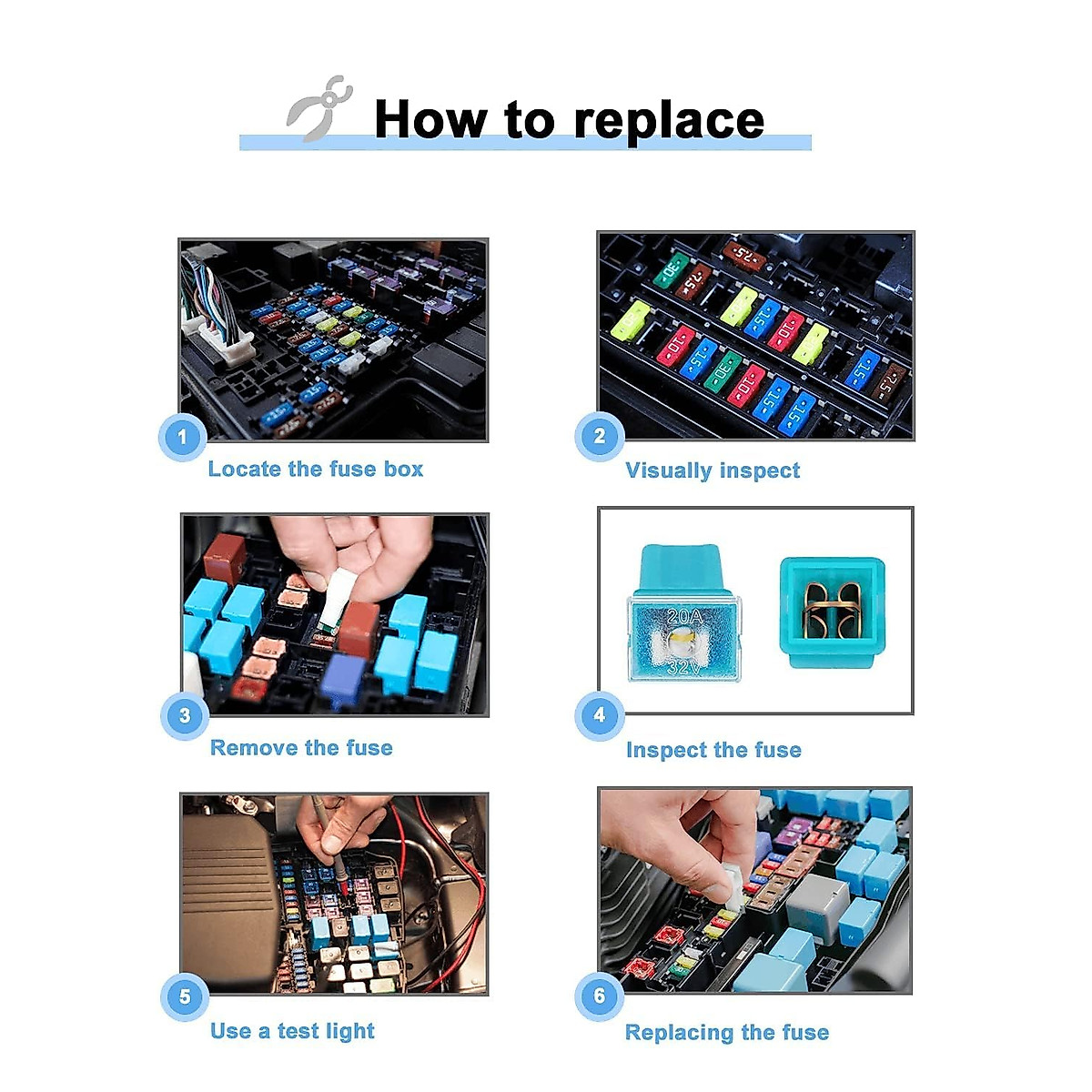 How to replace

1
Locate the fuse box

2
Visually inspect

3
Remove the fuse

20A
32V

4
Inspect the fuse

5
Use a test light

6
Replacing the fuse