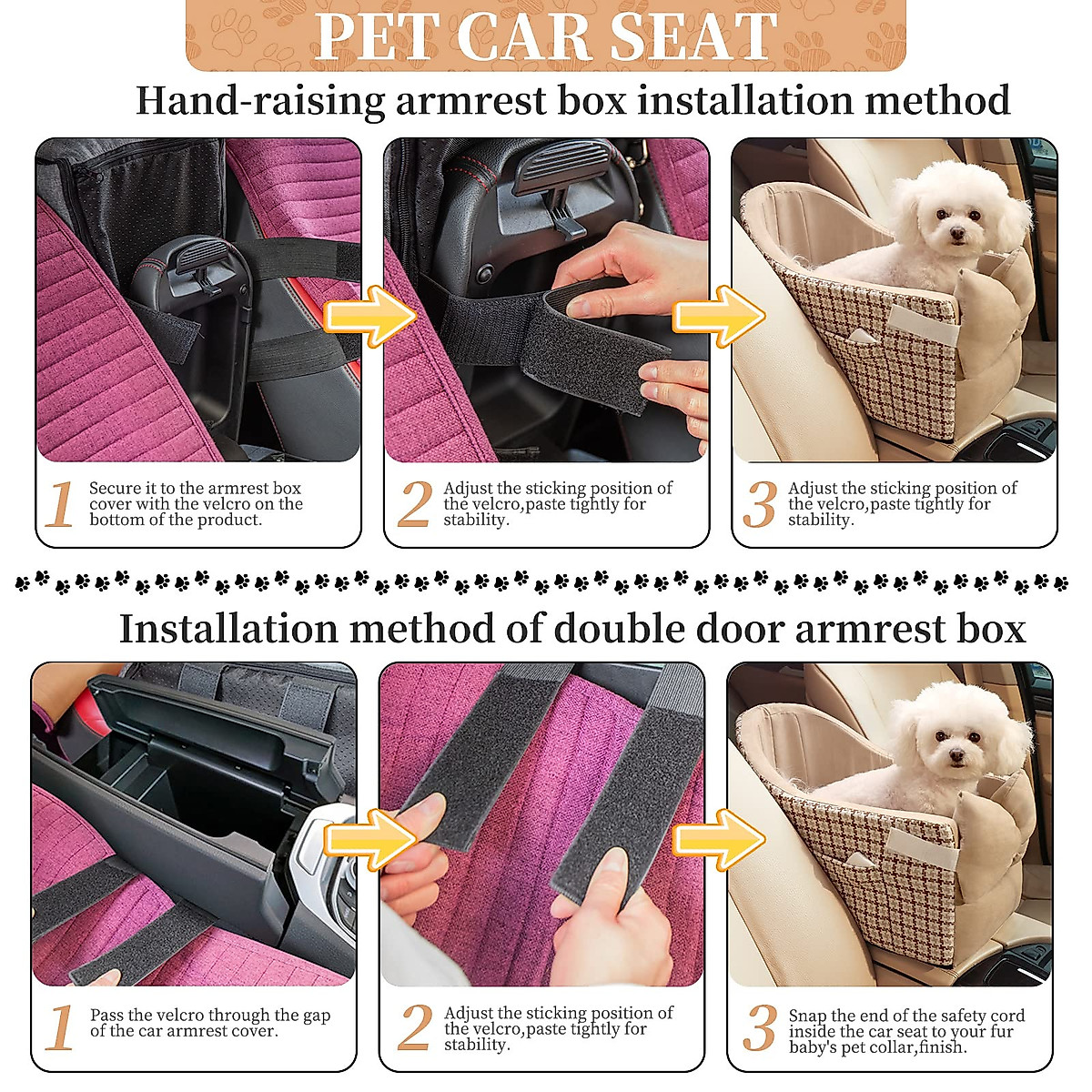 PET CAR SEAT

Hand-raising armrest box installation method

1 Secure it to the armrest box cover with the velcro on the bottom of the product.

2 Adjust the sticking position of the velcro,paste tightly for stability.

3 Adjust the sticking position of the velcro,paste tightly for stability.

Installation method of double door armrest box

1 Pass the velcro through the gap of the car armrest cover.

2 Adjust the sticking position of the velcro,paste tightly for stability.

3 Snap the end of the safety cord inside the car seat to your fur baby's pet collar,finish.