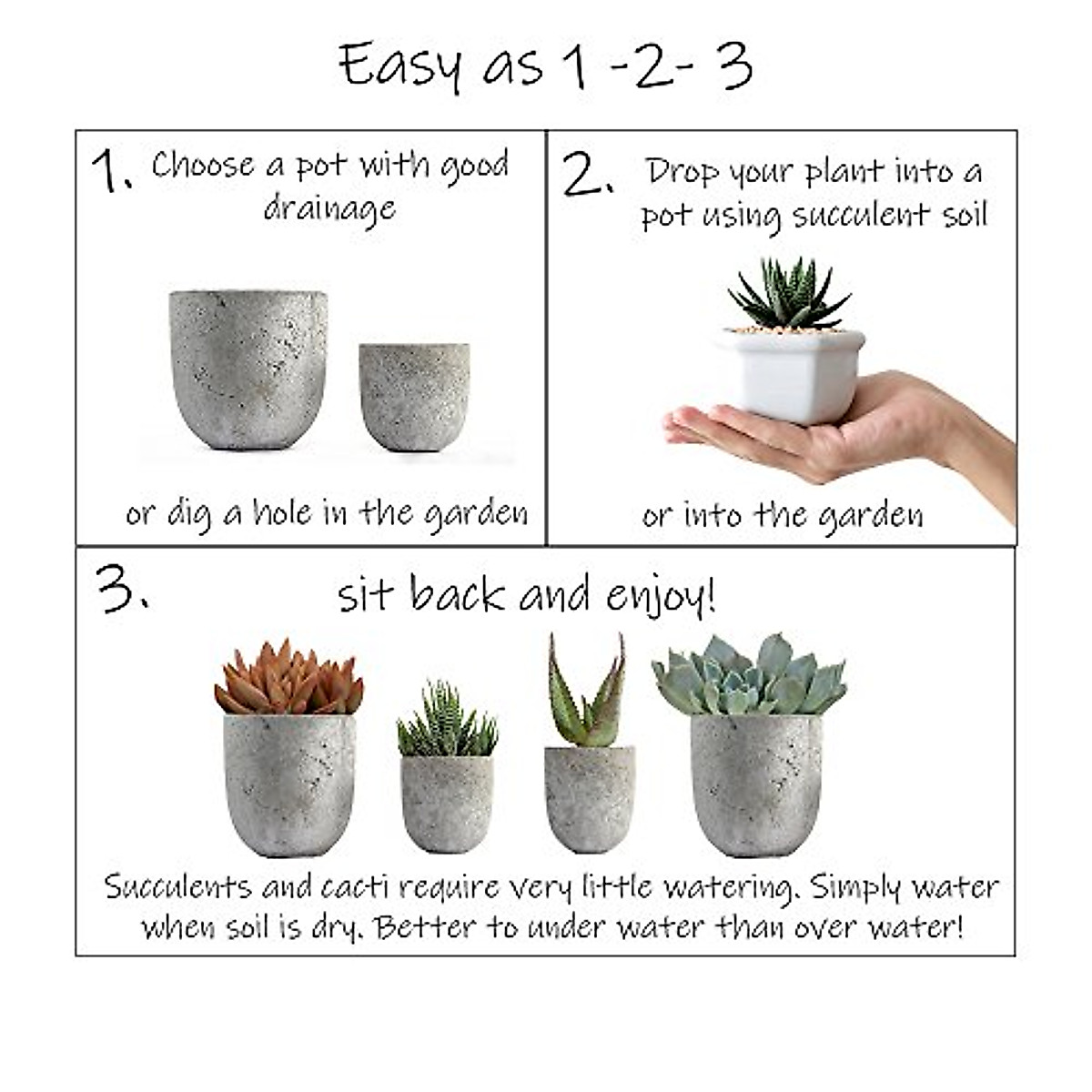 Easy as 1 -2- 3

1. Choose a pot with good drainage

or dig a hole in the garden

2. Drop your plant into a pot using succulent soil

or into the garden

3. sit back and enjoy!

Succulents and cacti require very little watering. Simply water when soil is dry. Better to under water than over water!