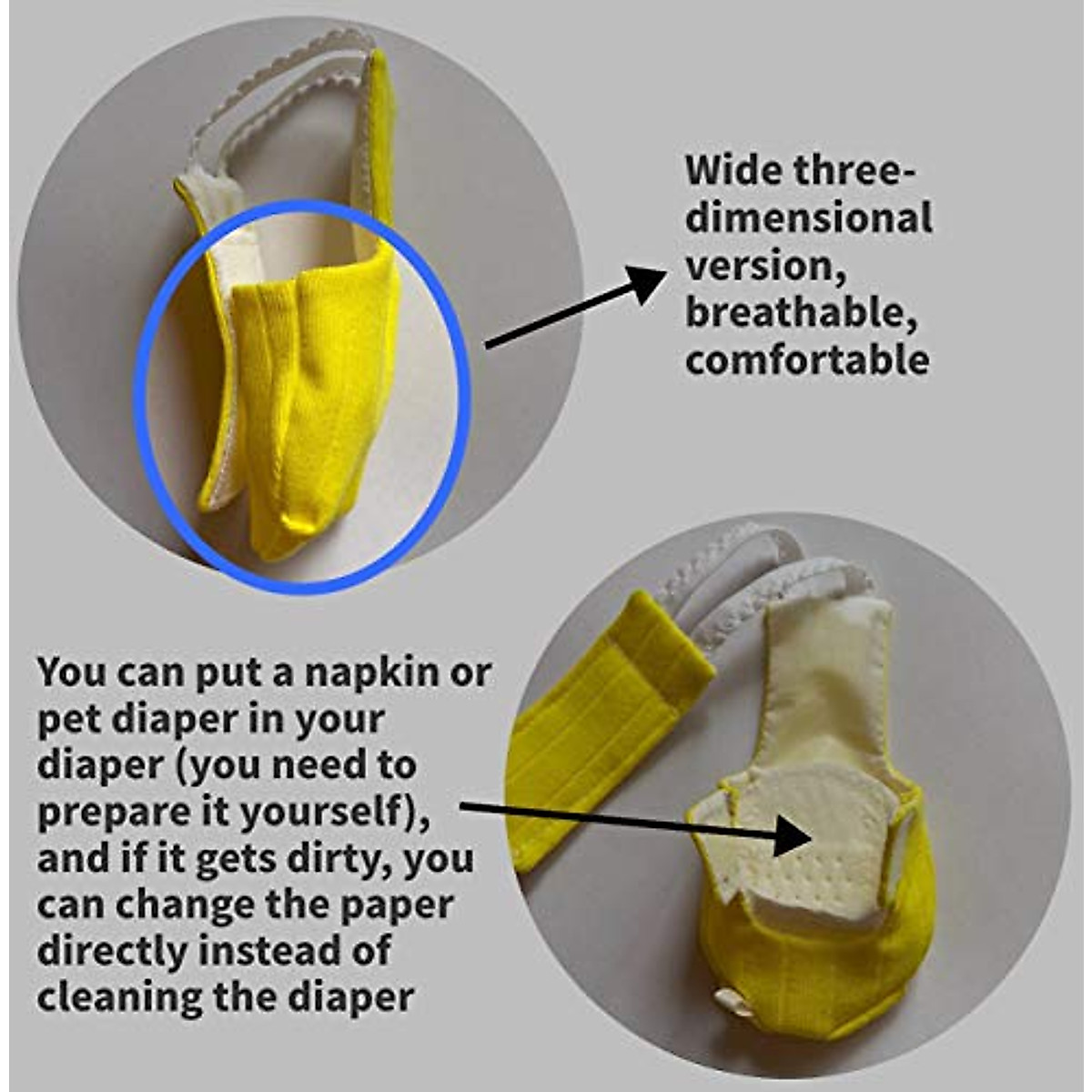 Wide three-dimensional version, breathable, comfortable

You can put a napkin or pet diaper in your diaper (you need to prepare it yourself), and if it gets dirty, you can change the paper directly instead of cleaning the diaper