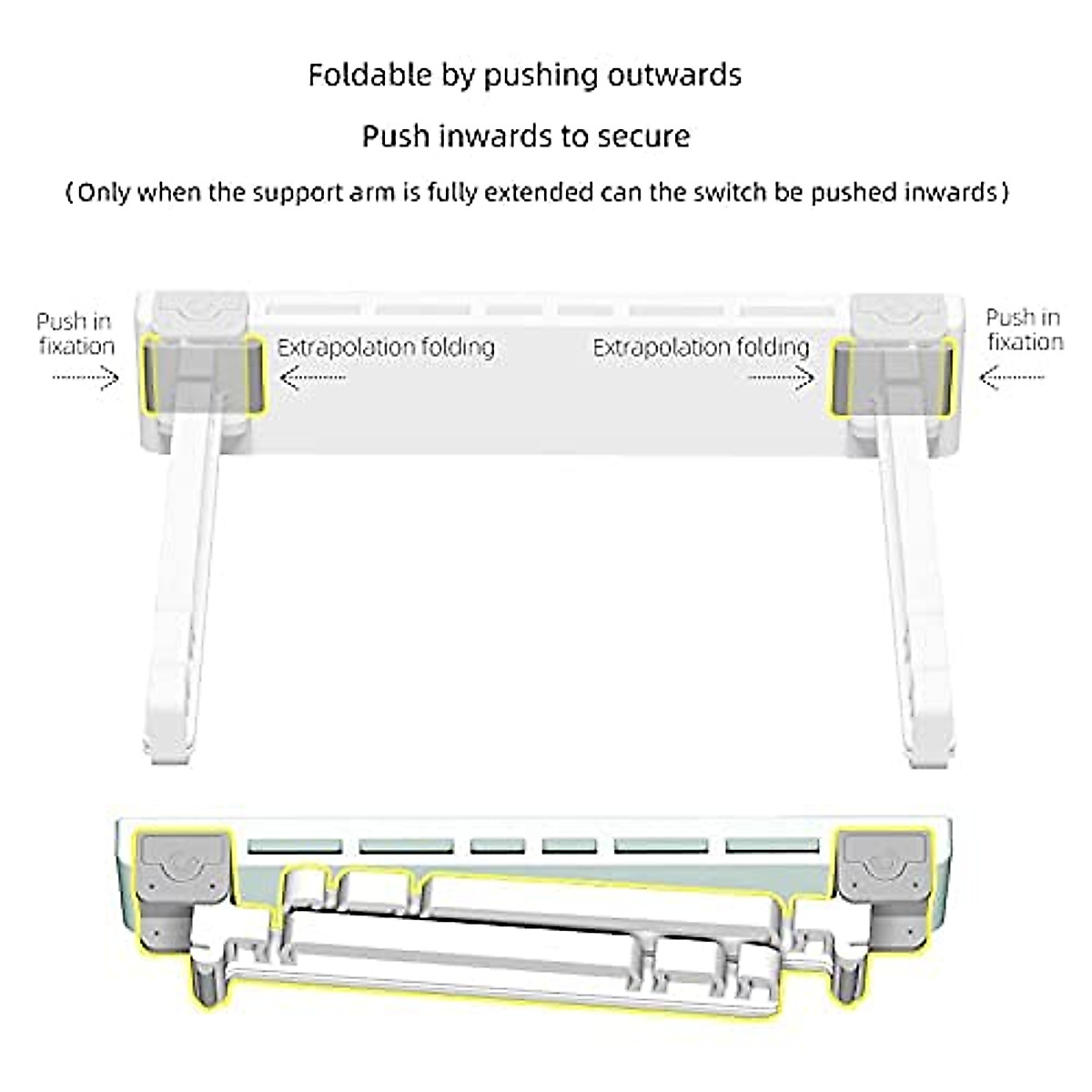 Foldable by pushing outwards

Push inwards to secure

(Only when the support arm is fully extended can the switch be pushed inwards)

Push in fixation

Extrapolation folding

Extrapolation folding

Push in fixation