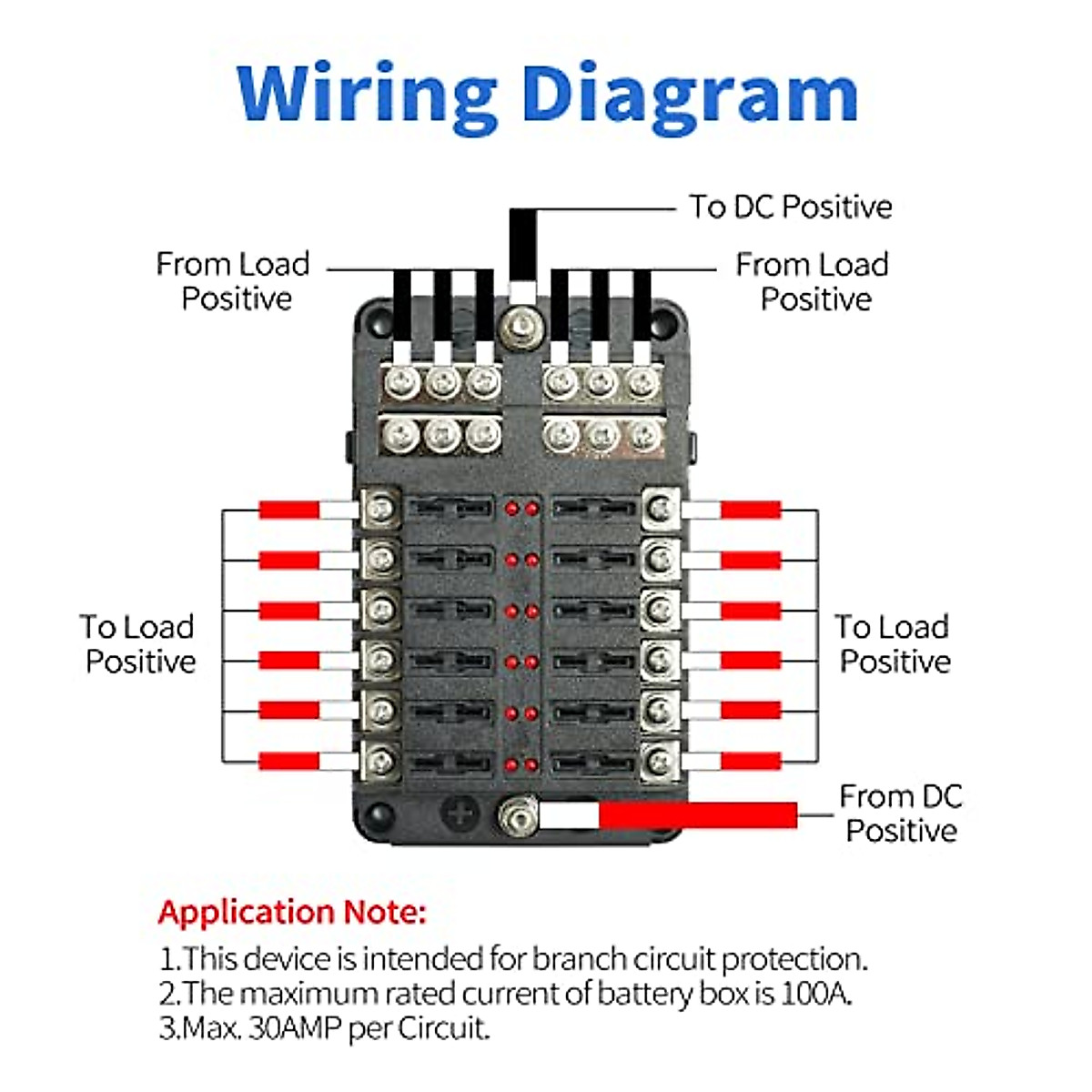 Wiring Diagram

To DC Positive

From Load Positive

From Load Positive

To Load Positive

To Load Positive

From DC Positive

Application Note:

1.This device is intended for branch circuit protection.
2.The maximum rated current of battery box is 100A.
3.Max. 30AMP per Circuit.