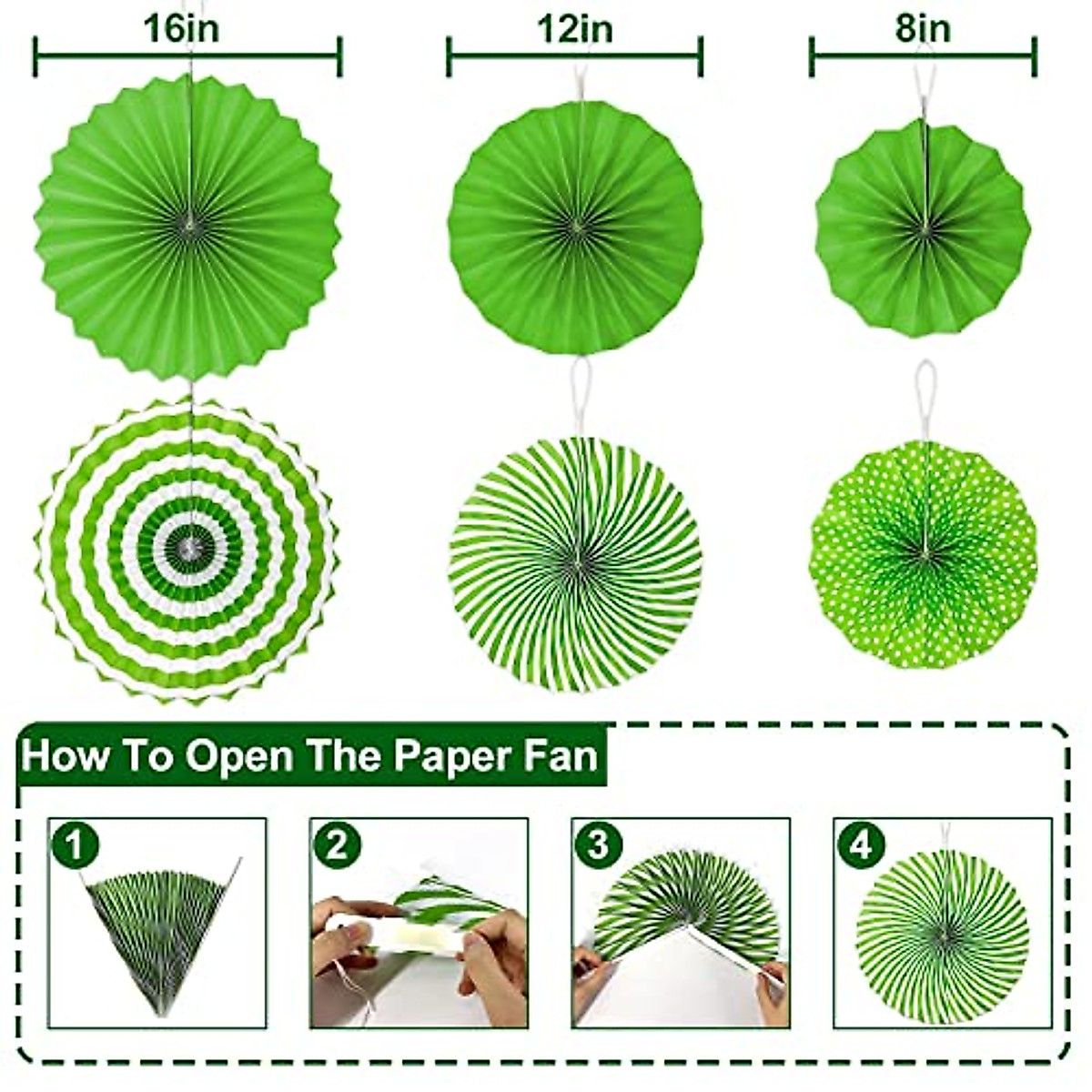 16in

12in

8in

How To Open The Paper Fan

1

2

3

4