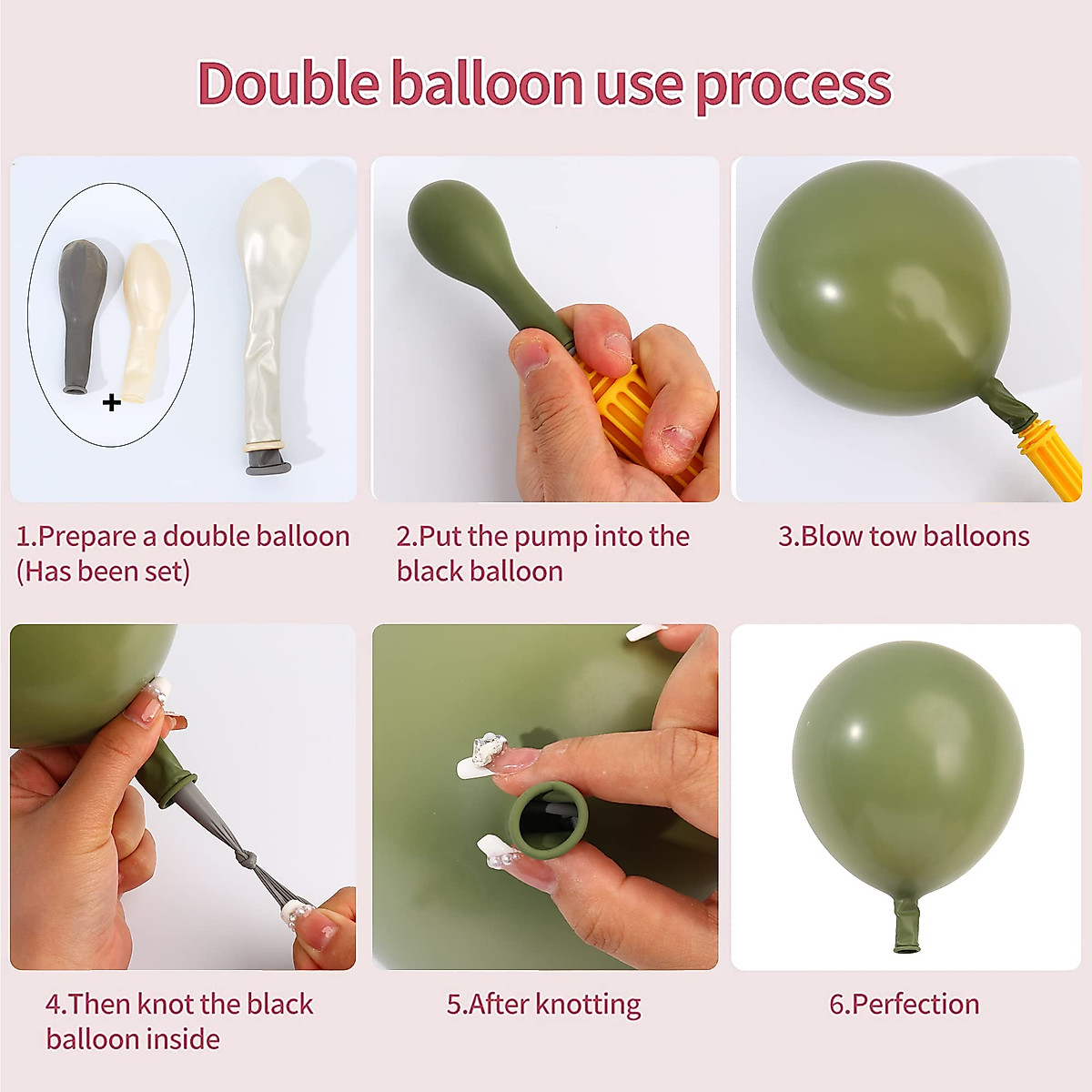 Double balloon use process

+

1.Prepare a double balloon (Has been set)

2.Put the pump into the black balloon

3.Blow tow balloons

4.Then knot the black balloon inside

5.After knotting

6.Perfection