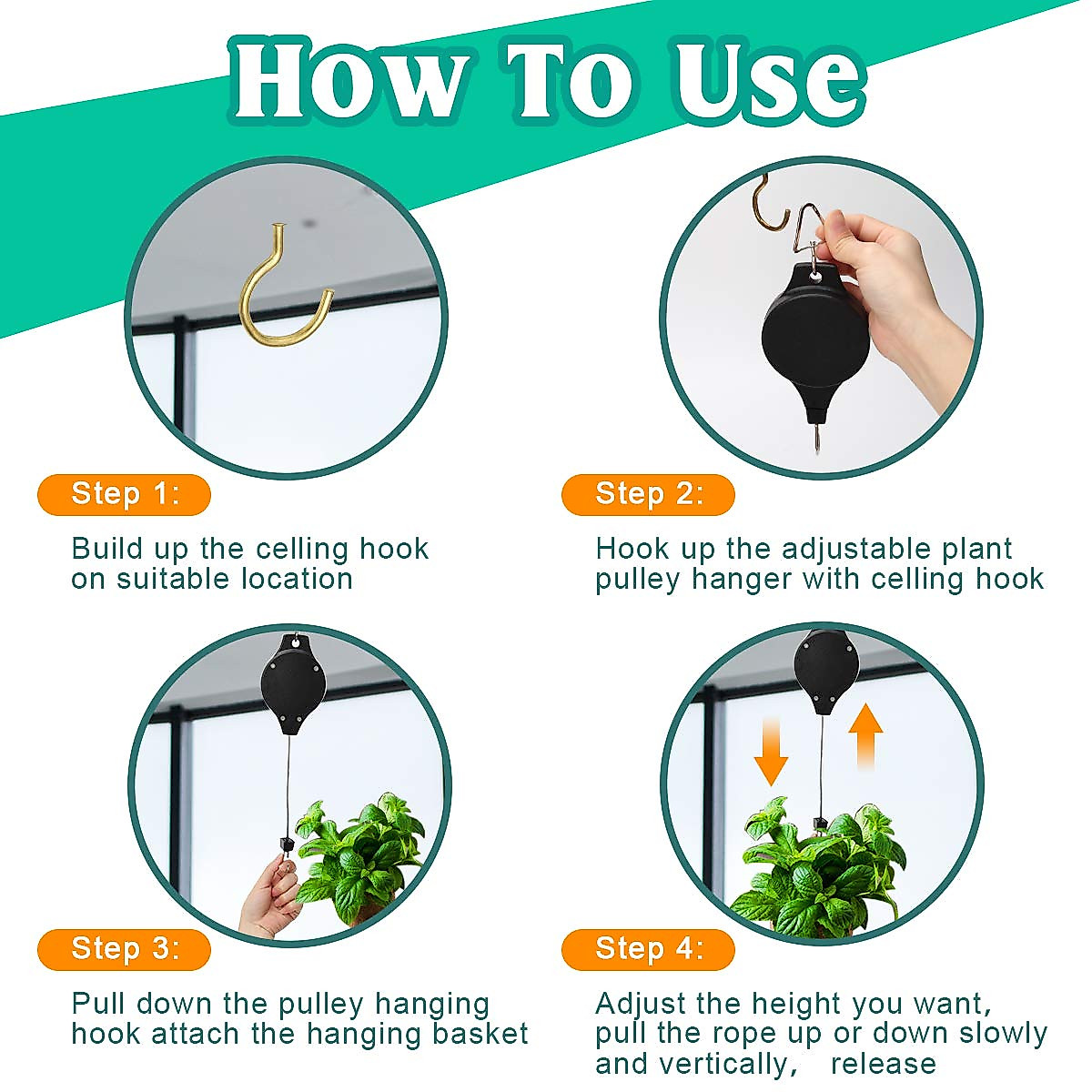 How To Use

Step 1:

Build up the celling hook on suitable location

Step 2:

Hook up the adjustable plant pulley hanger with celling hook

Step 3:

Pull down the pulley hanging hook attach the hanging basket

Step 4:

Adjust the height you want, pull the rope up or down slowly and vertically, release