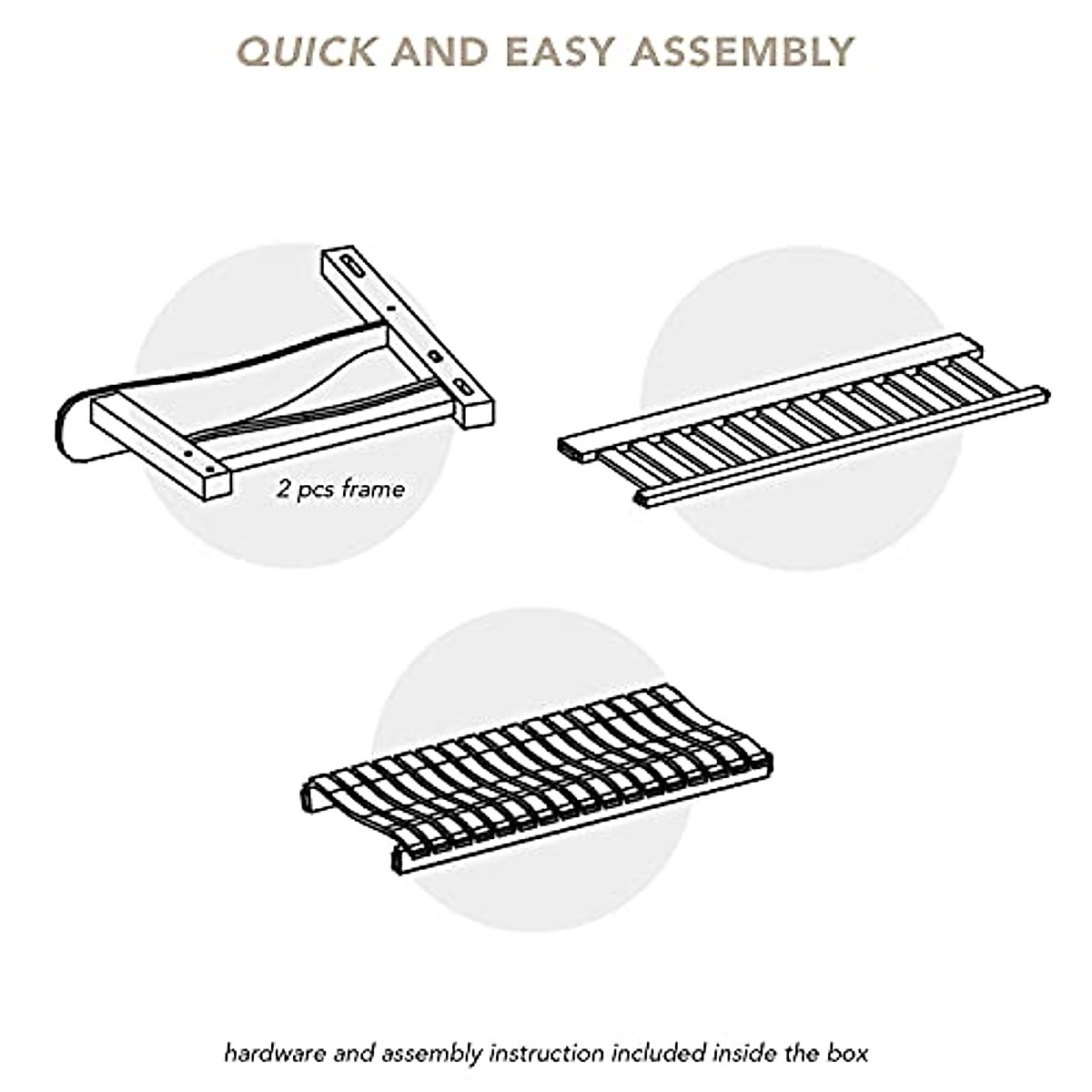 QUICK AND EASY ASSEMBLY

2 pcs frame

hardware and assembly instruction included inside the box